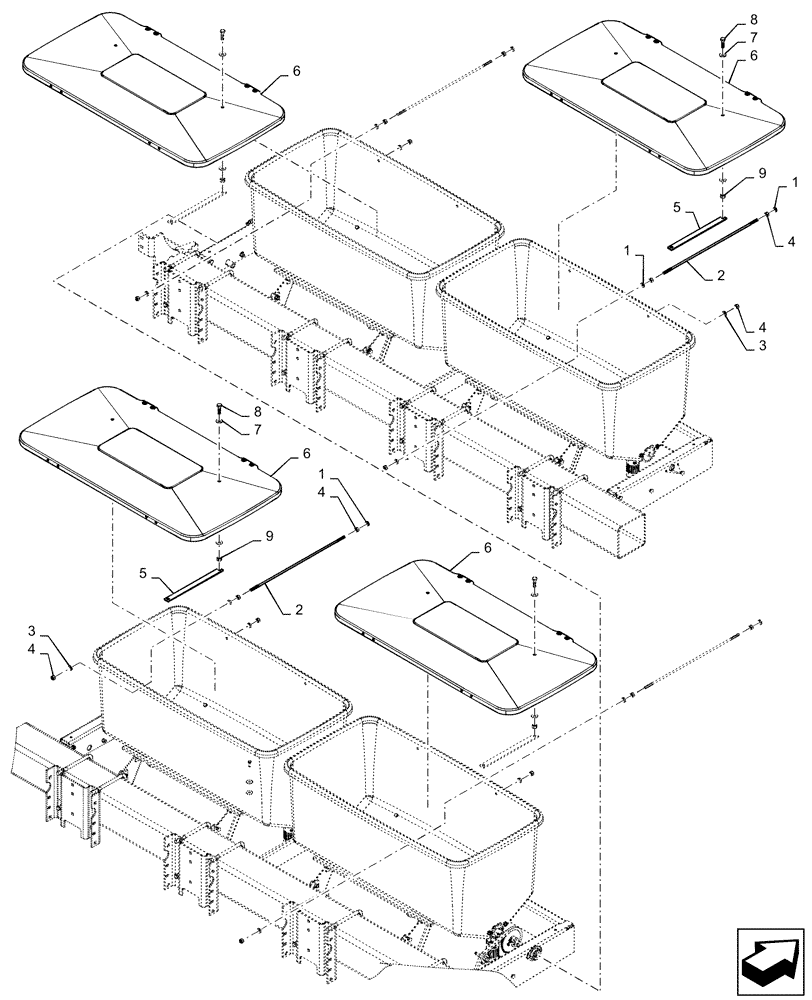 6
8
7
6
9
1
5
4
1
2
4
3
8
7
6
1
4
9
5
2
6
3
4