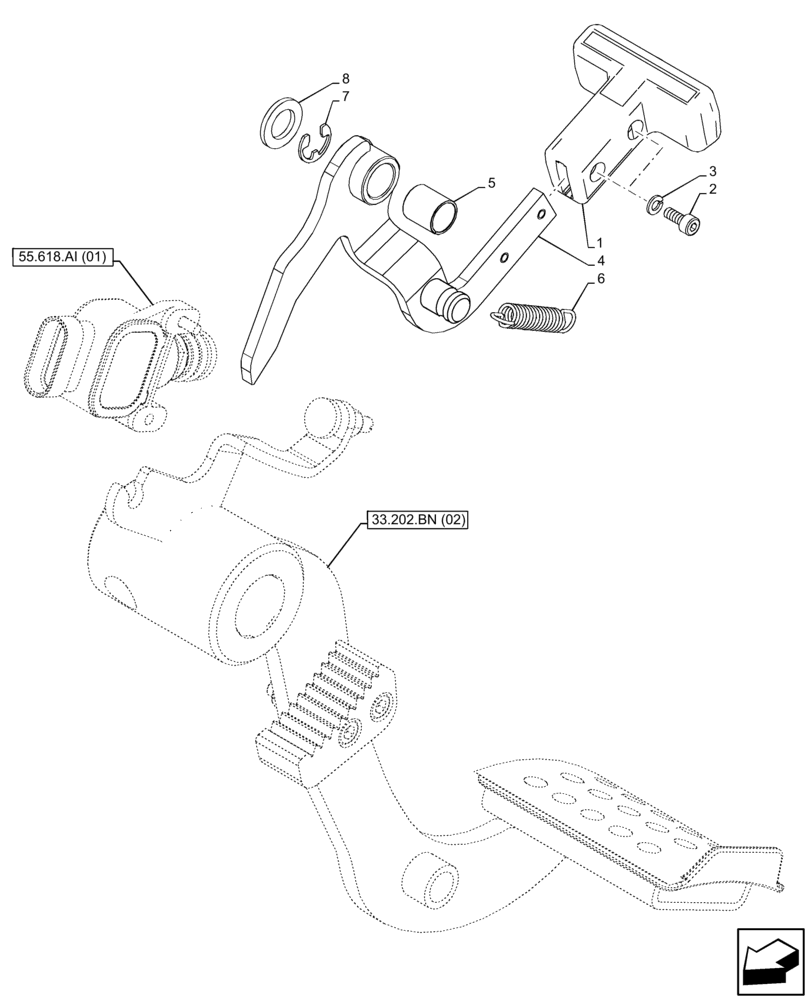 8
7
5
3
2
1
4
6
55.618.AI (01)
33.202.BN (02)