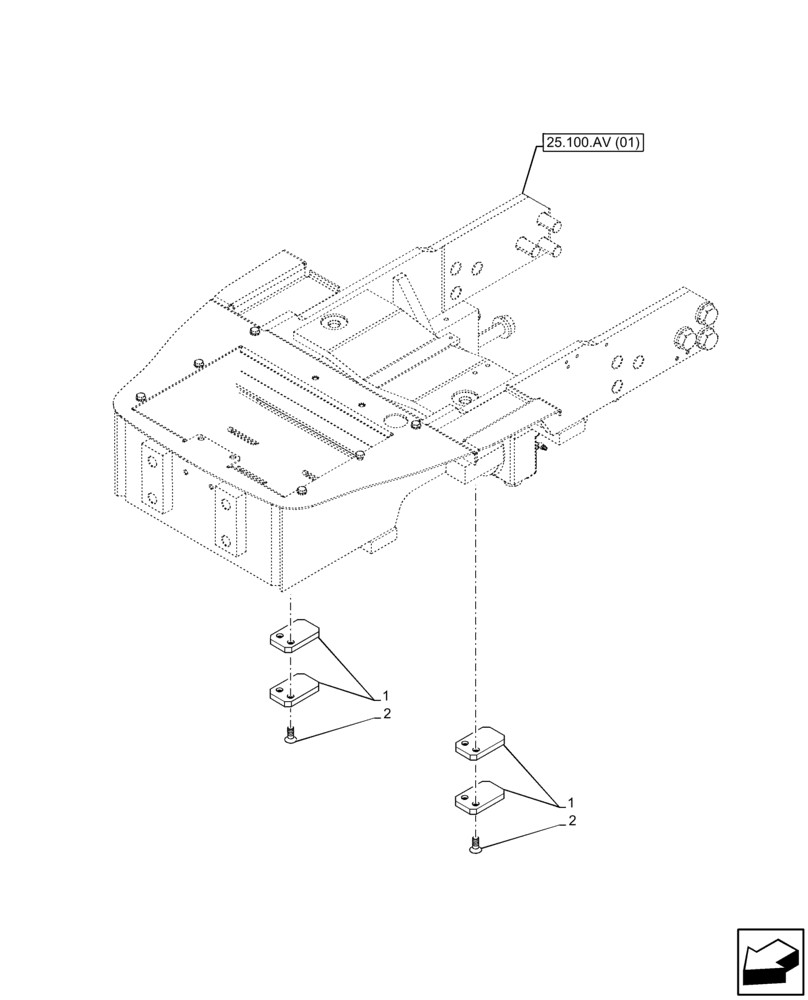 25.100.AV (01)

1
2

1
2