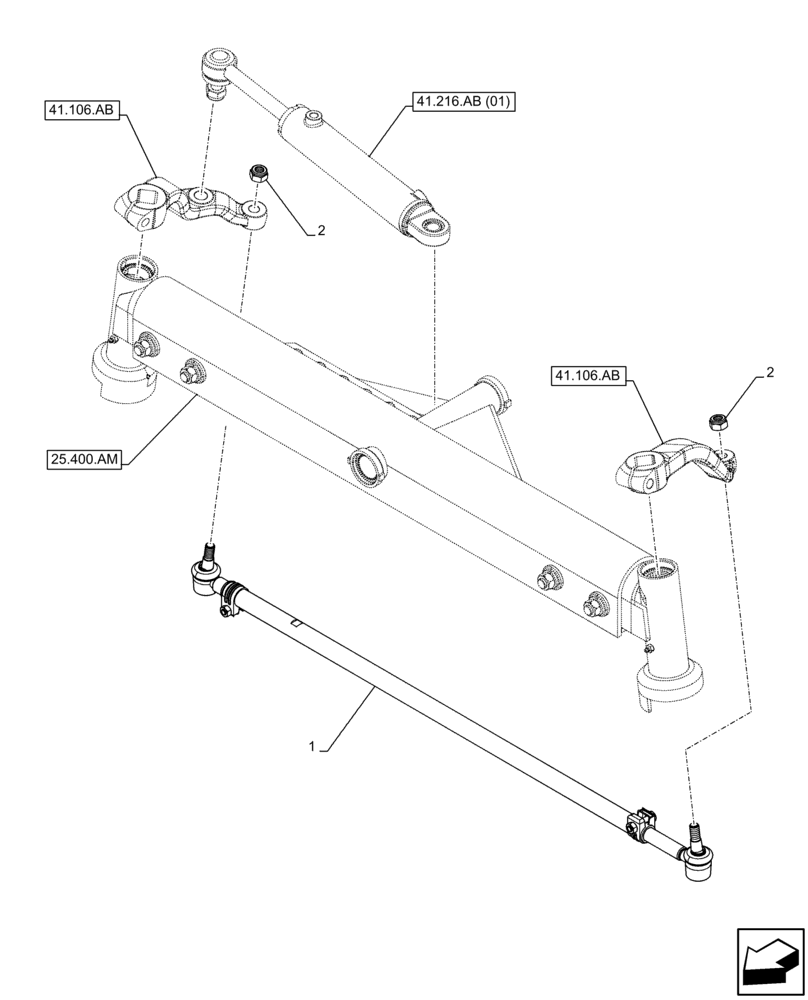 41.106.AB

41.216.AB (01)

2

41.106.AB

2

25.400.AM

1