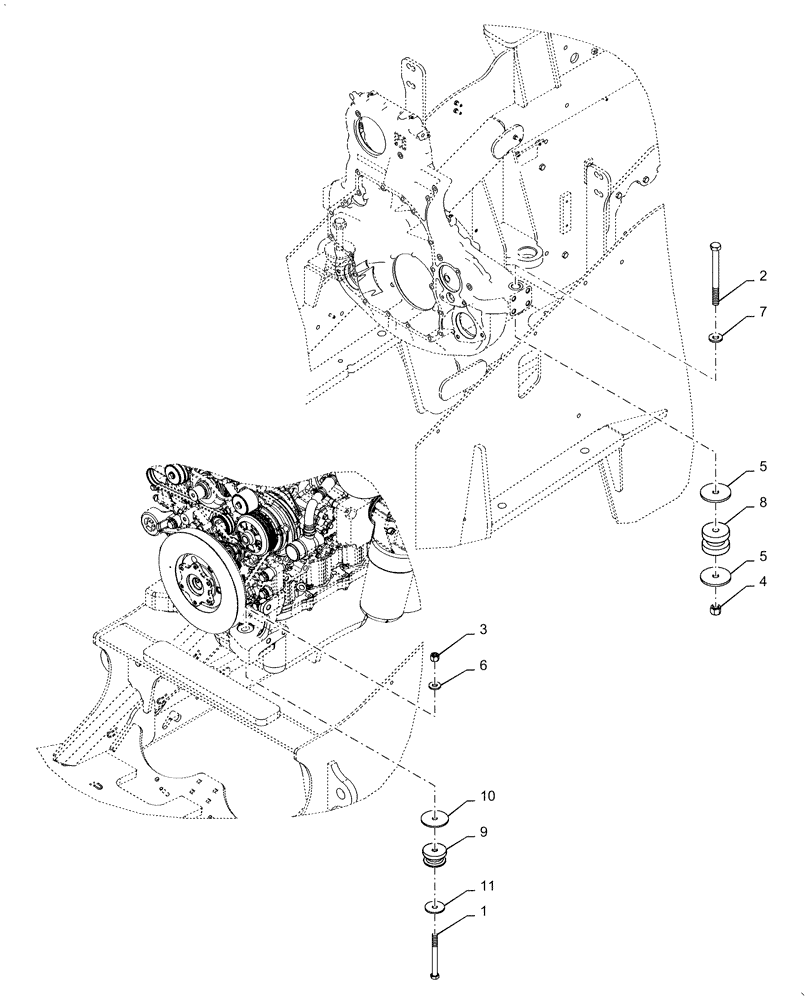 2
7
5
8
5
4
3
6
10
9
11
1