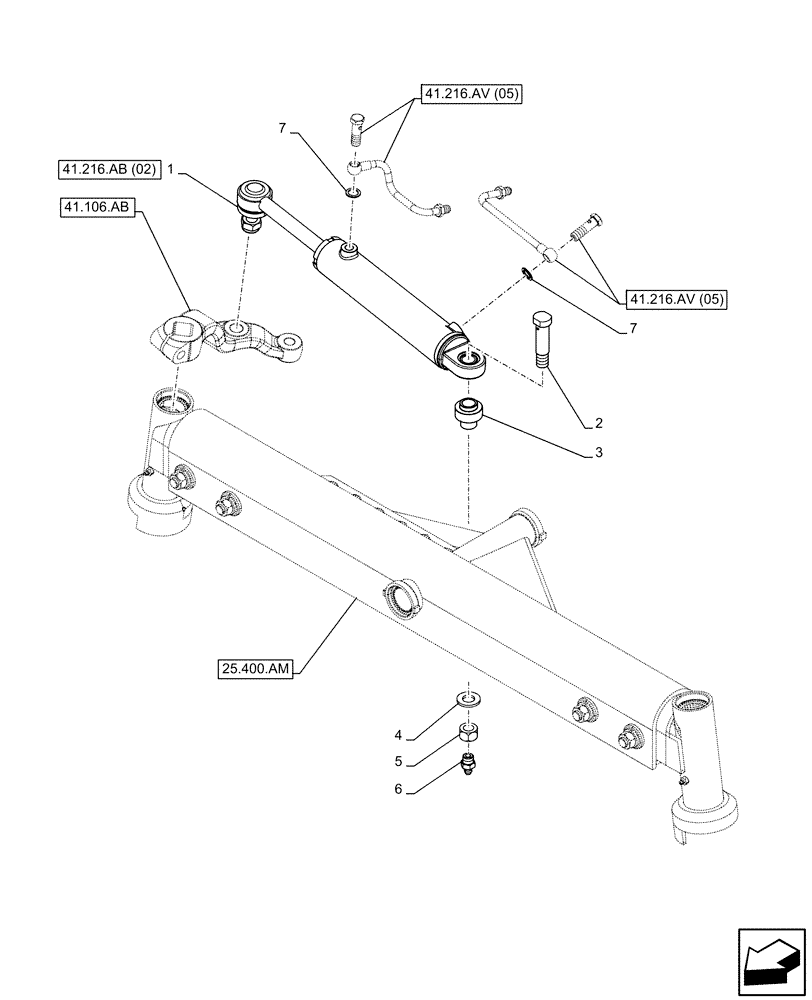 41.216.AV (05)
7
41.216.AB (02)
1
41.106.AB
41.216.AV (05)
7
2
3
25.400.AM
4
5
6