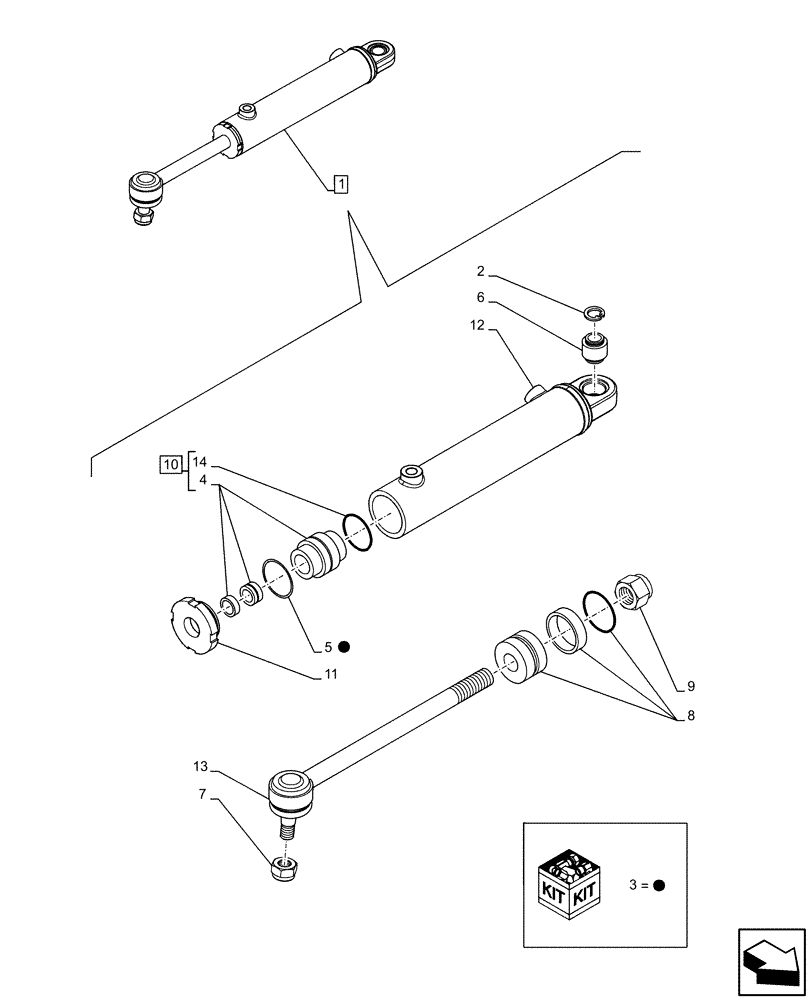 1

2

6

12

10

14

4

5 ●

11

9

8

13

7

KIT KIT

3 = ●