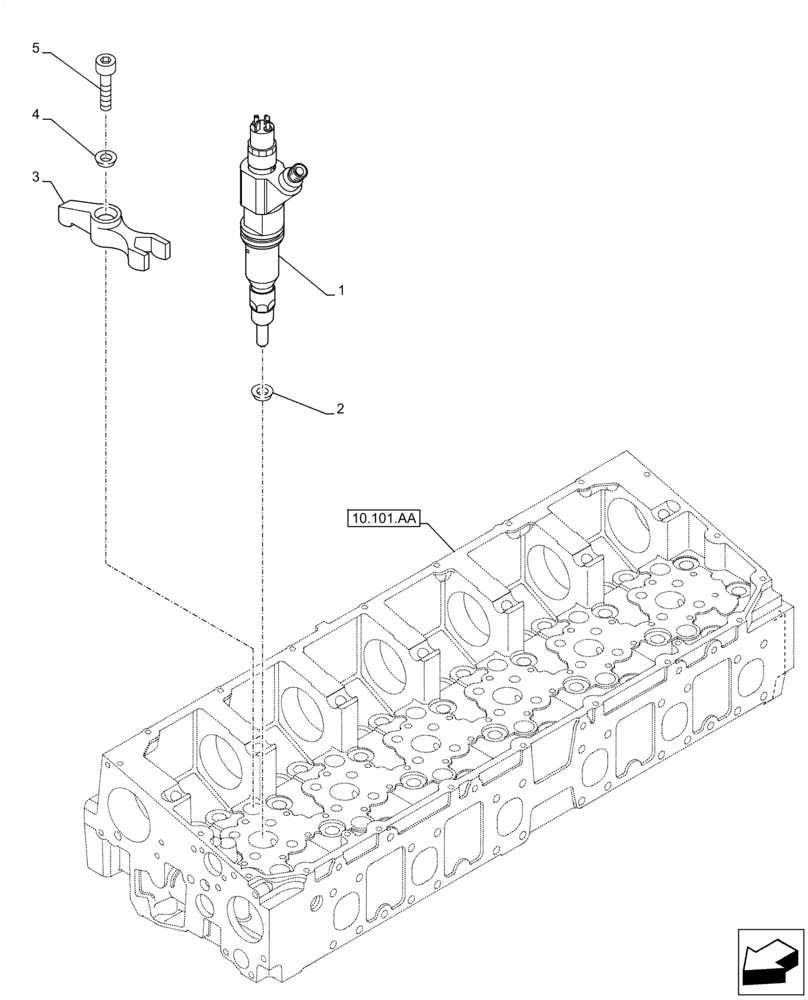 5
4
3
1
2
10.101.AA