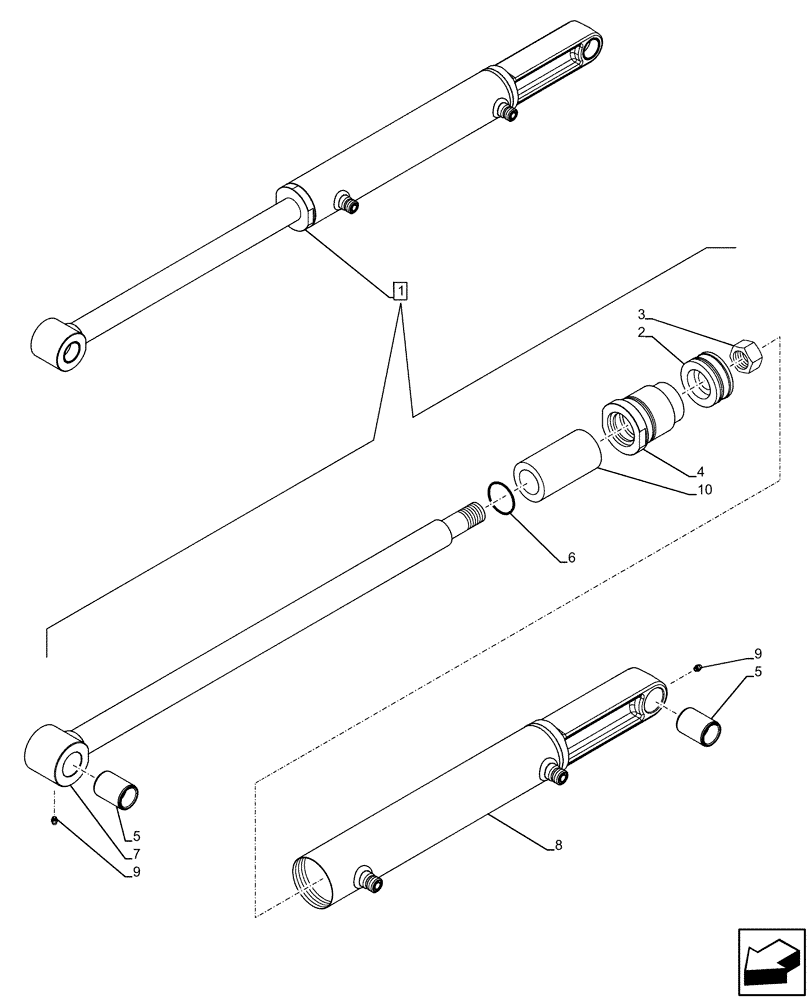 1
3
2
4
10
6
9
5
5
7
9
8