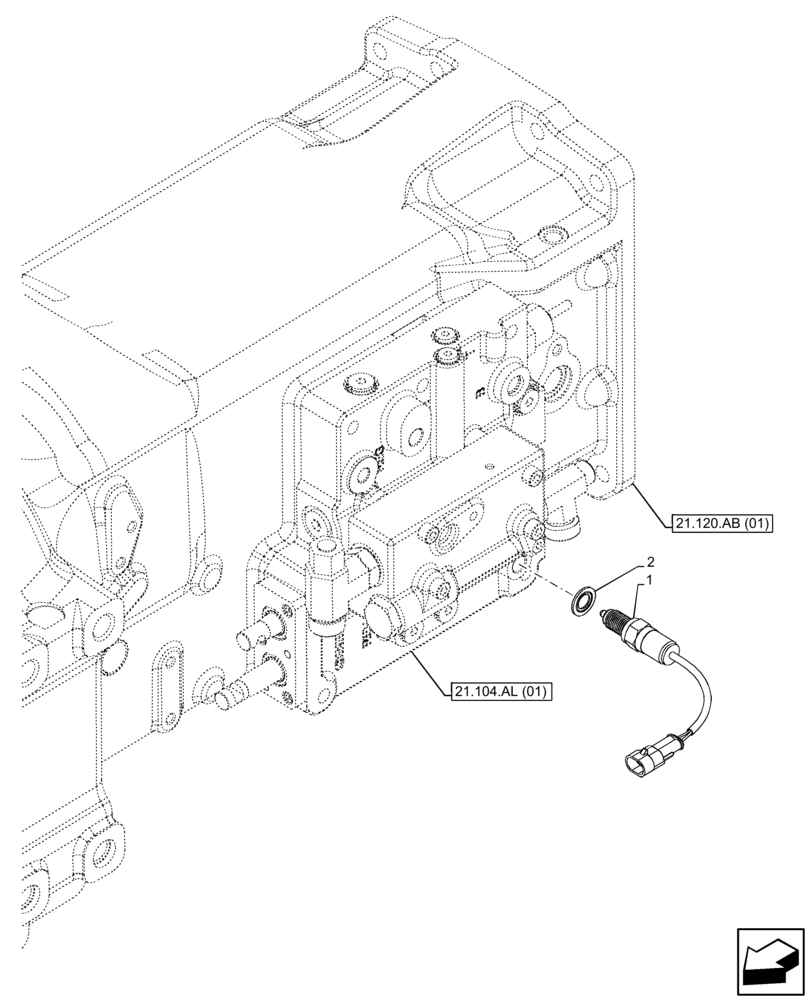 21.120.AB (01)
2
1
21.104.AL (01)