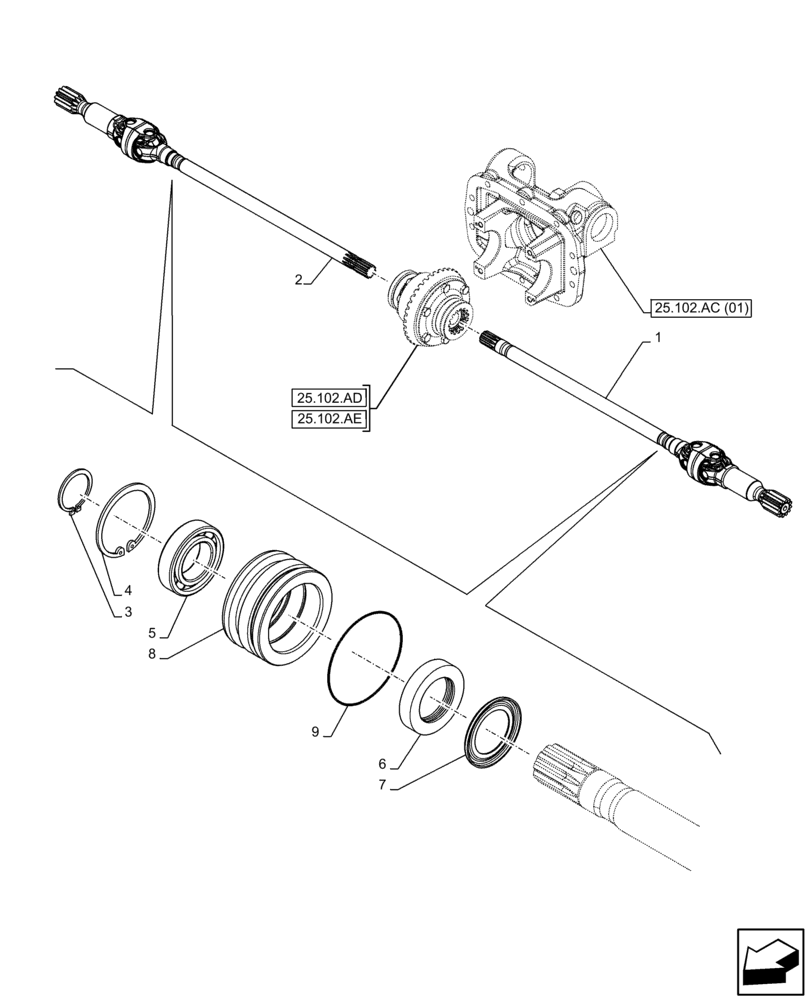 2
25.102.AC (01)
1
25.102.AD
25.102.AE
4
3
5
8
9
6
7