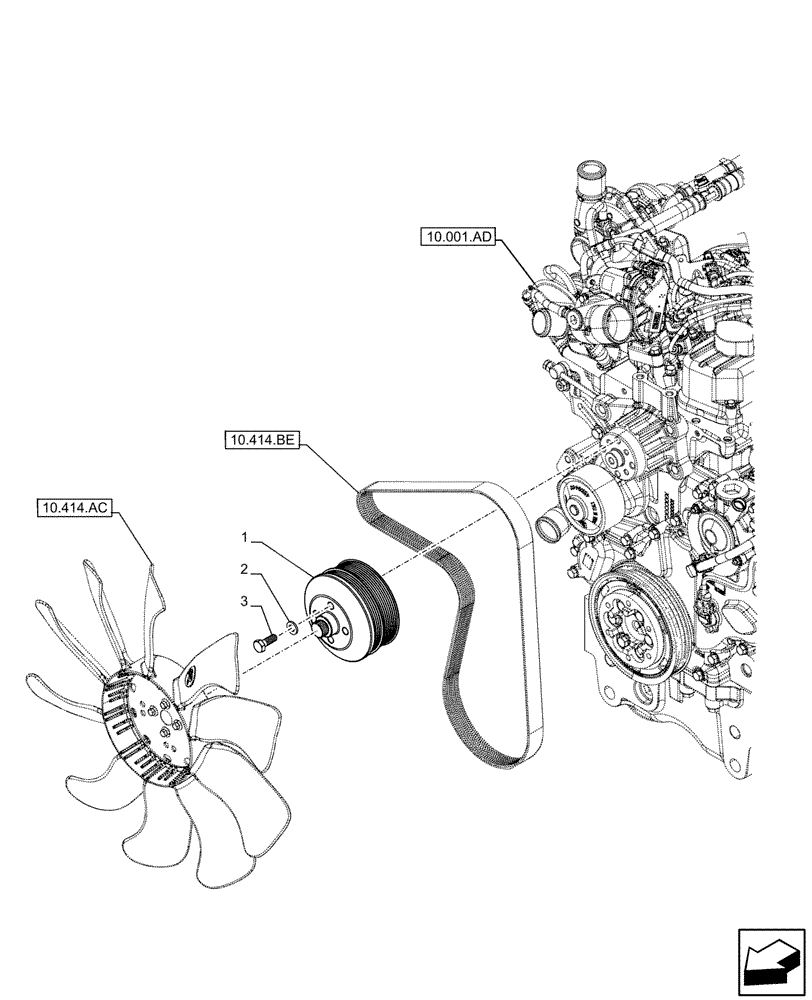 10.001.AD

10.414.BE

10.414.AC

1

2

3