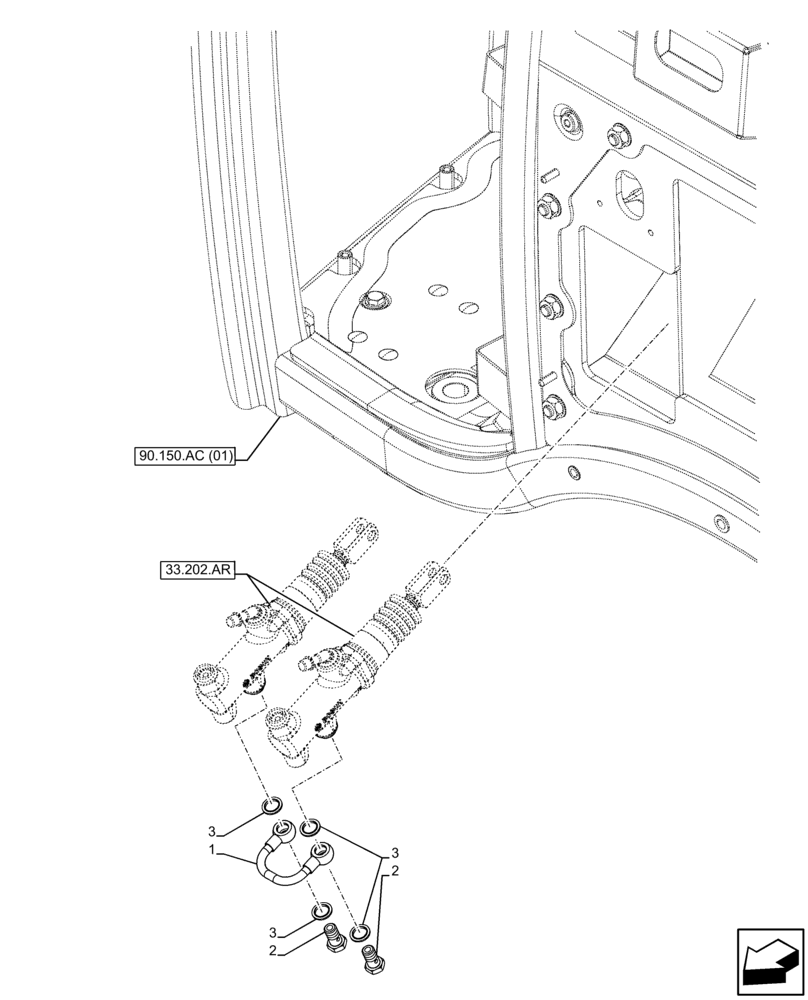 90.150.AC (01)

33.202.AR

3
1
3
2
3
2