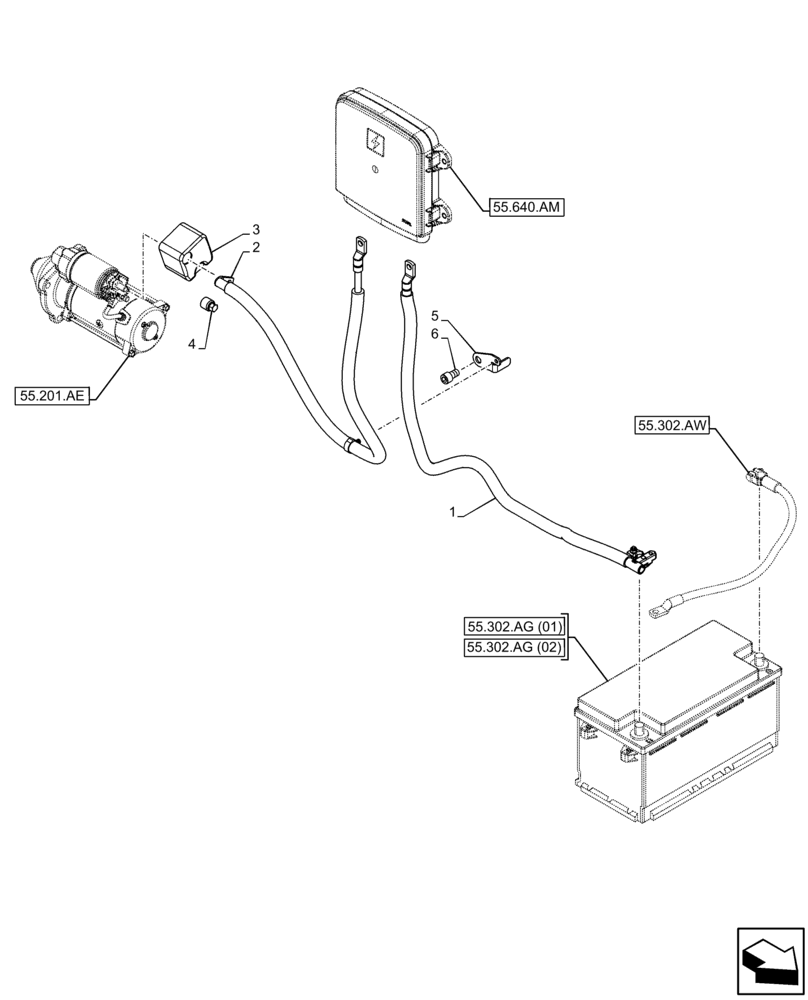 55.640.AM

3
2
4

55.201.AE

5
6

55.302.AW

1

55.302.AG (01)
55.302.AG (02)