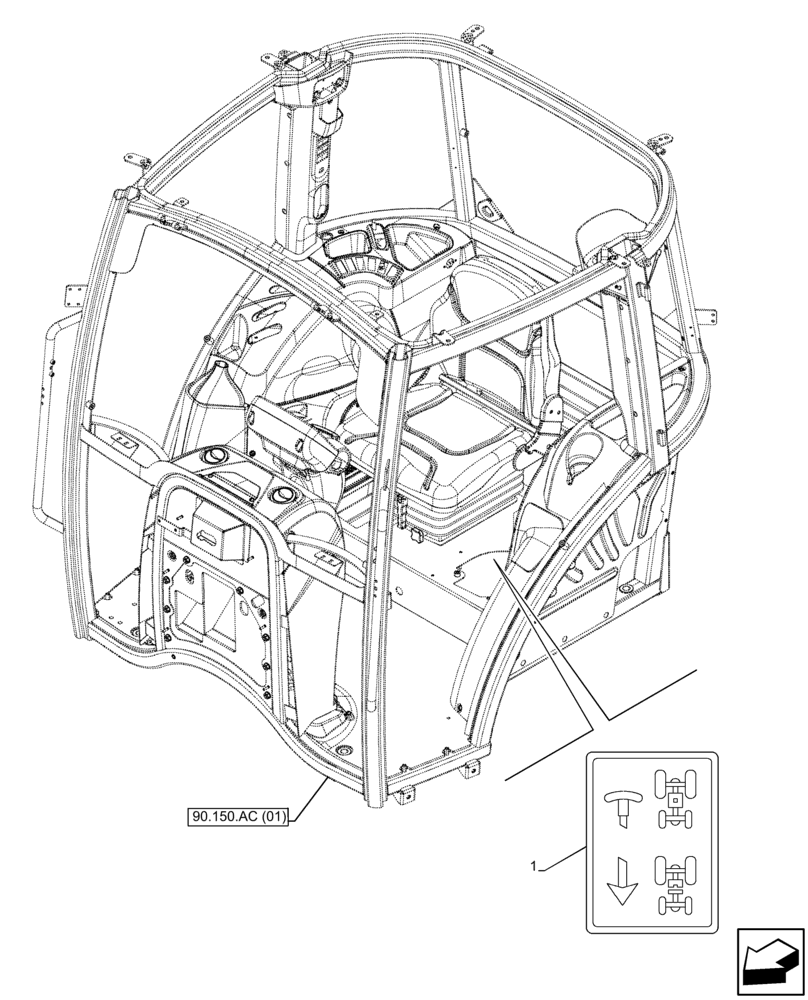 90.150.AC (01)

1