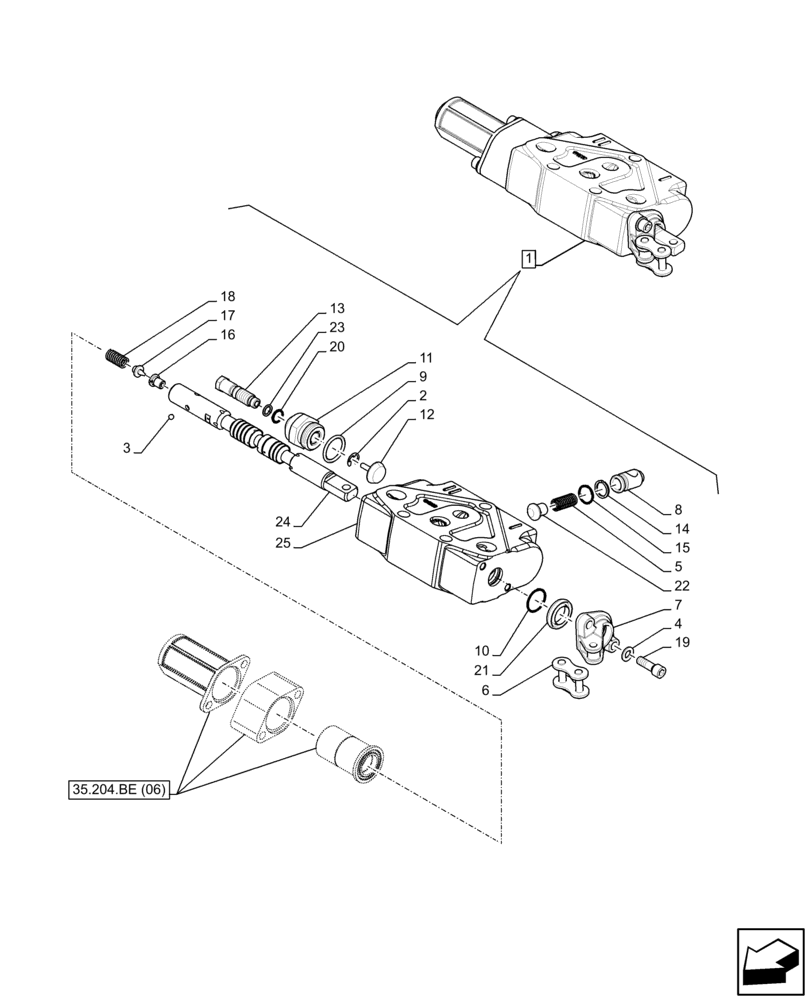 1

18
17
16
13
23
20
11
9
2
12
3
24
25
8
14
15
5
22
7
4
19
10
21
6

35.204.BE (06)