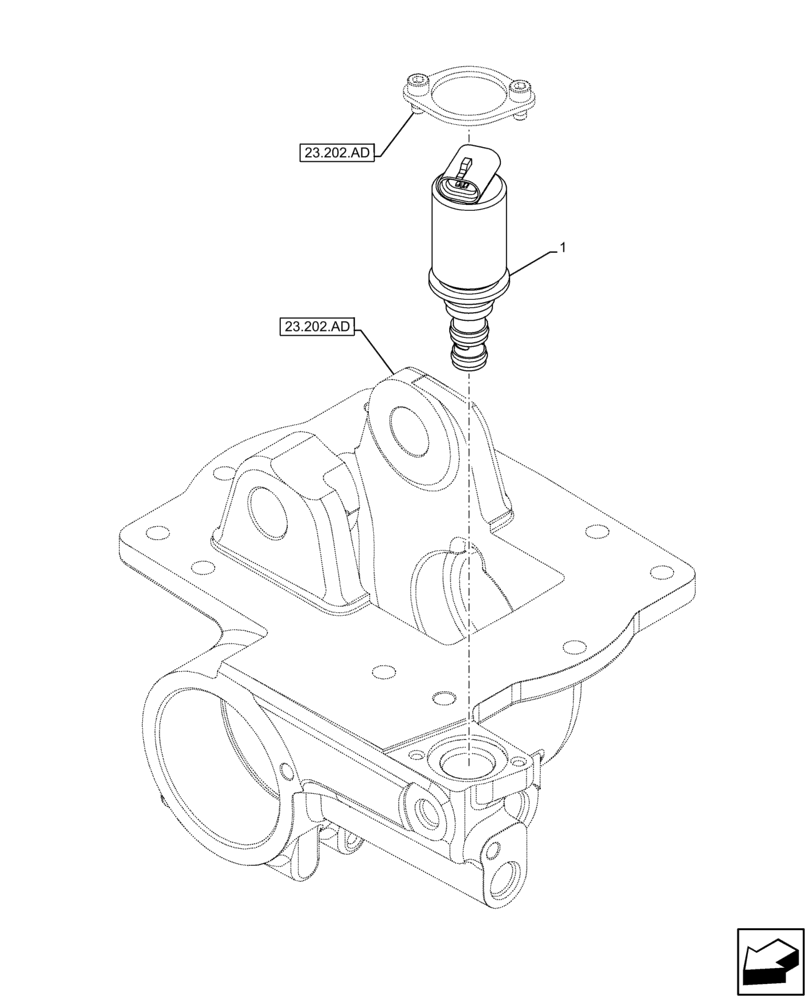 23.202.AD

1

23.202.AD