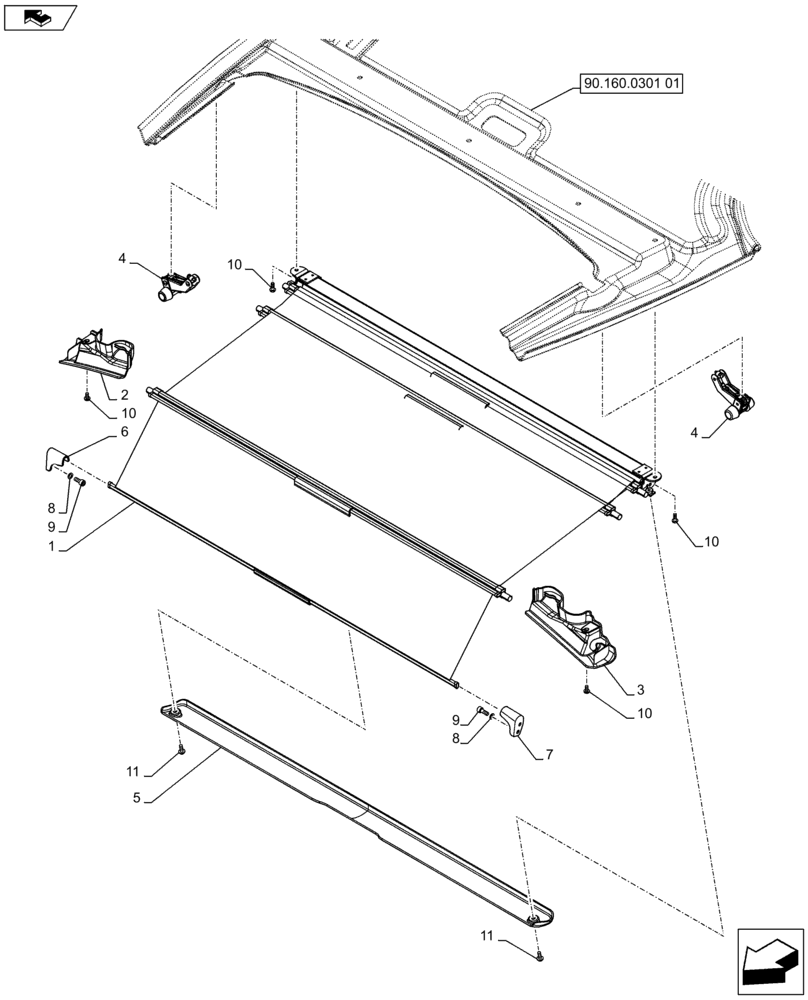 90.160.0301 01

4
10
2
10
6
8
9
1
4
10
3
10
9
8
7
11
5
11