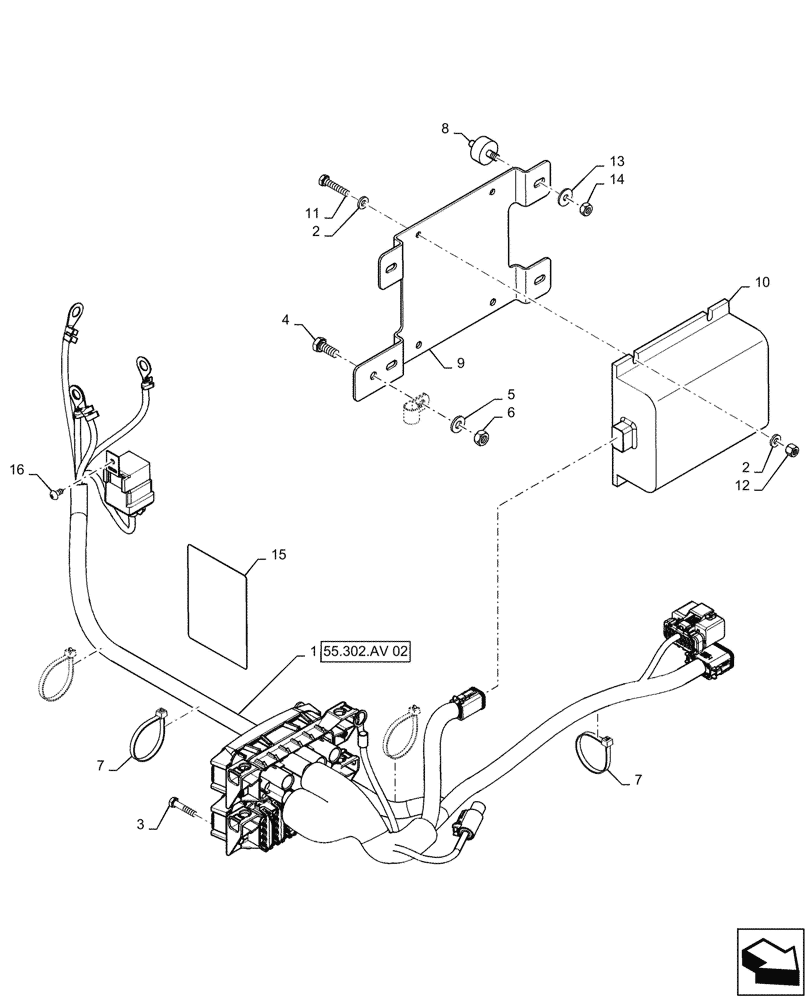 8
13
14
11
2
10
4
9
5
6
16
2
12
15
1 55.302.AV 02
7
7
3