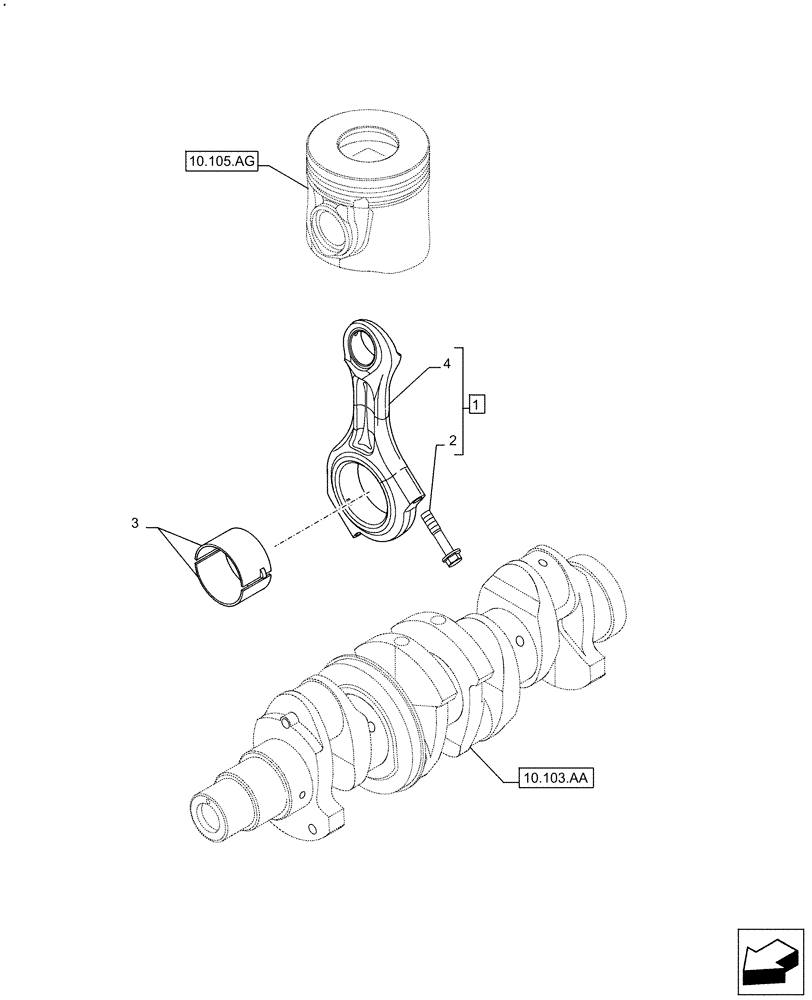 10.105.AG

4

1

2

3

10.103.AA