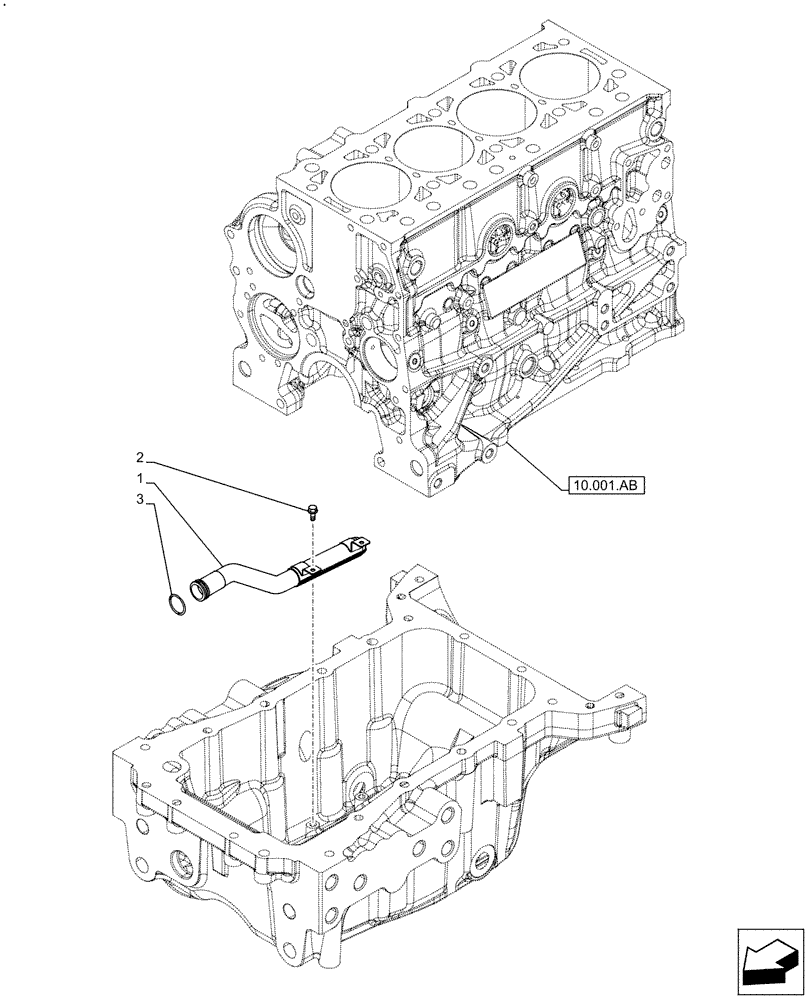 2
1
3
10.001.AB