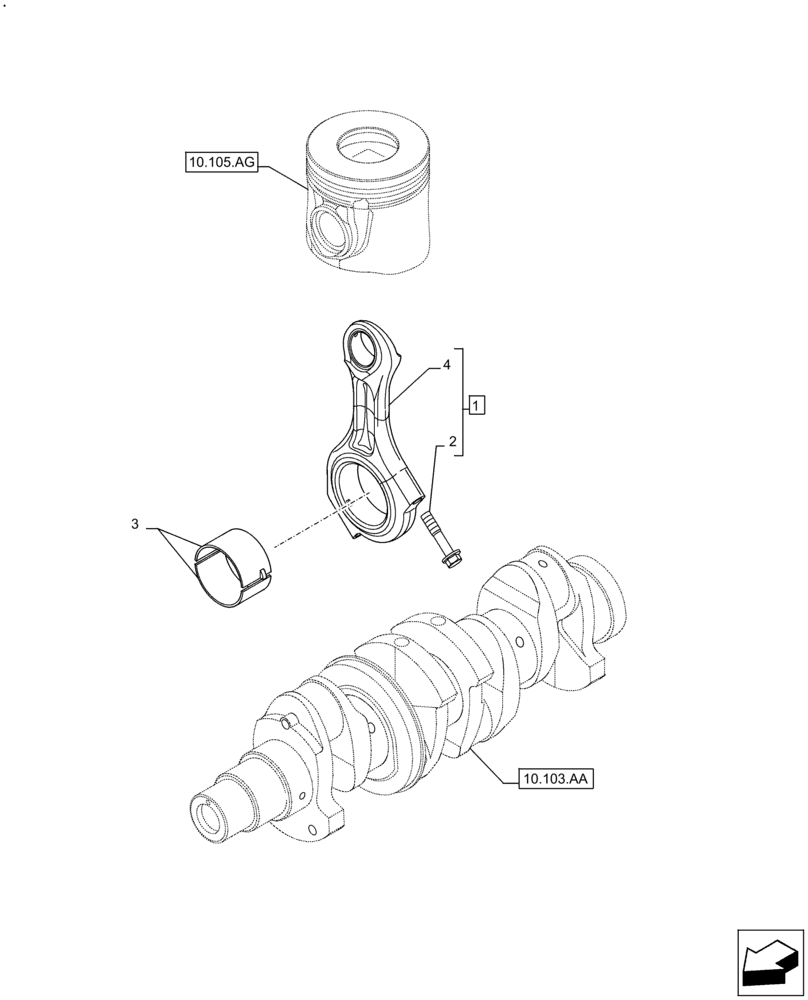 10.105.AG

4

1

2

3

10.103.AA