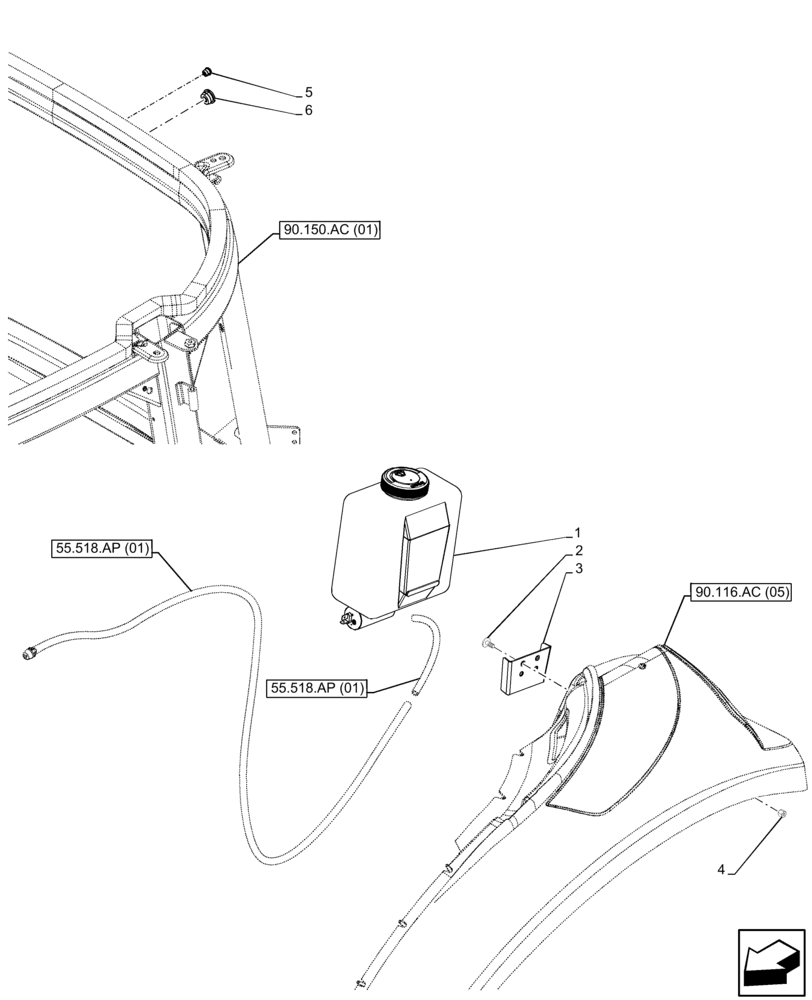 5
6
90.150.AC (01)
55.518.AP (01)
1
2
3
90.116.AC (05)
55.518.AP (01)
4