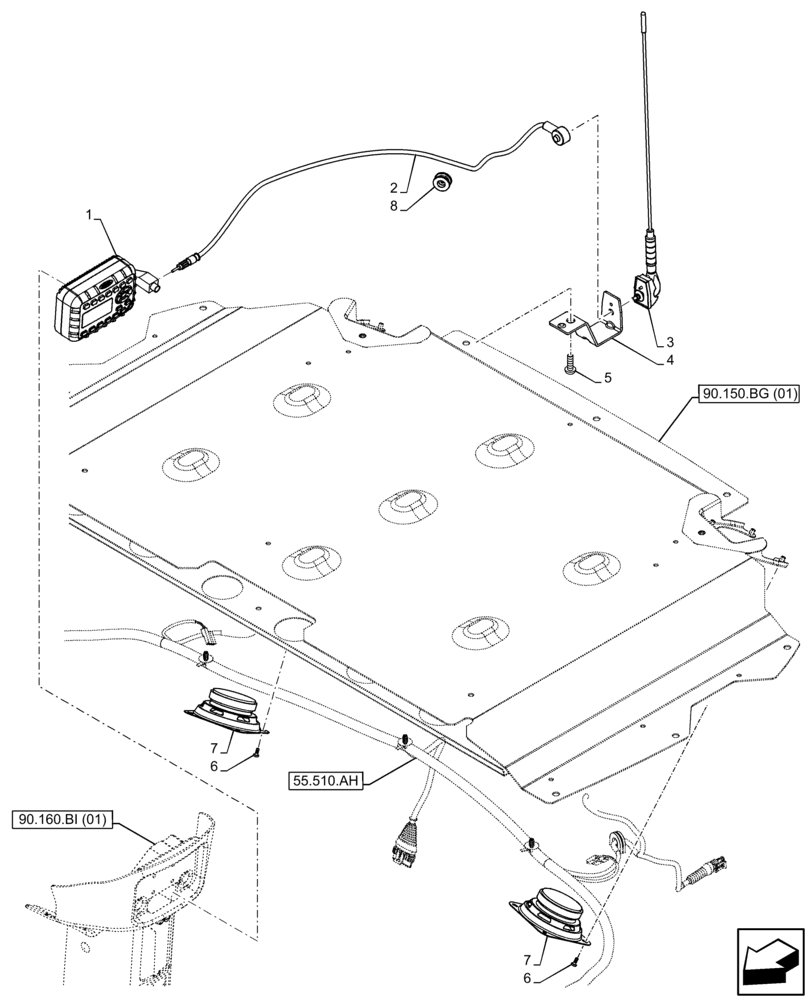 1
2
8
3
4
5
90.150.BG (01)
7
6
55.510.AH
90.160.BI (01)
7
6