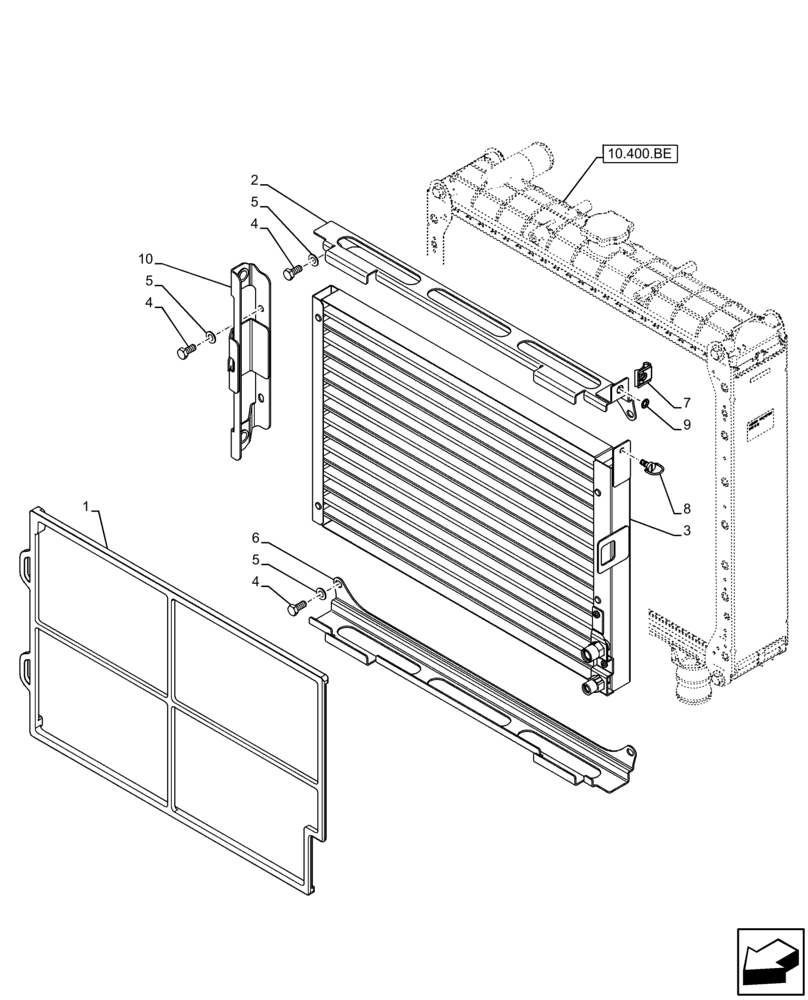 10.400.BE
2
5
4
10
5
4
7
9
8
3
1
6
5
4