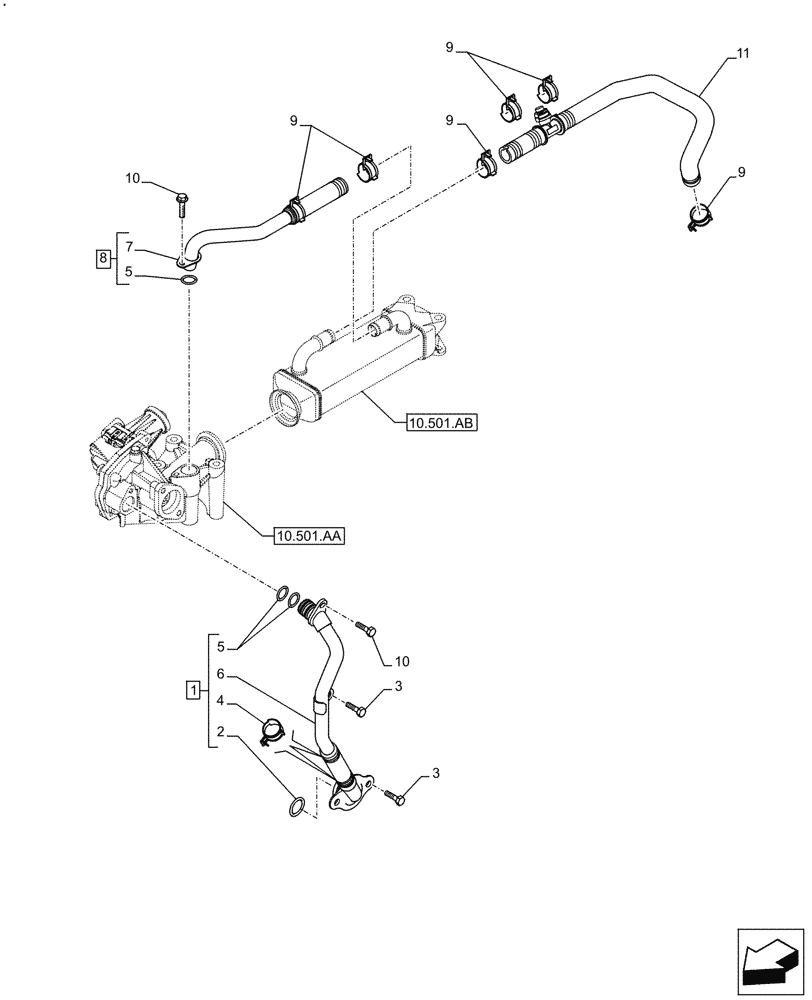 9
11
9
9
9
10
8
7
5
10.501.AB
10.501.AA
5
10
1
6
3
4
2
3