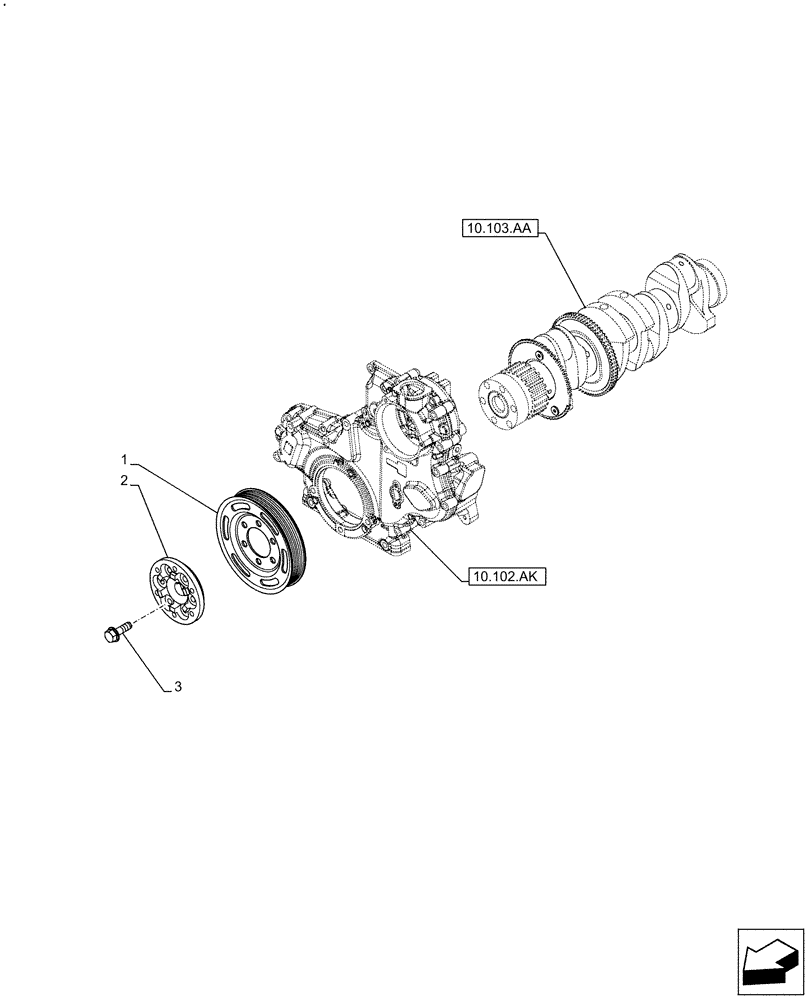 10.103.AA

1

2

10.102.AK

3