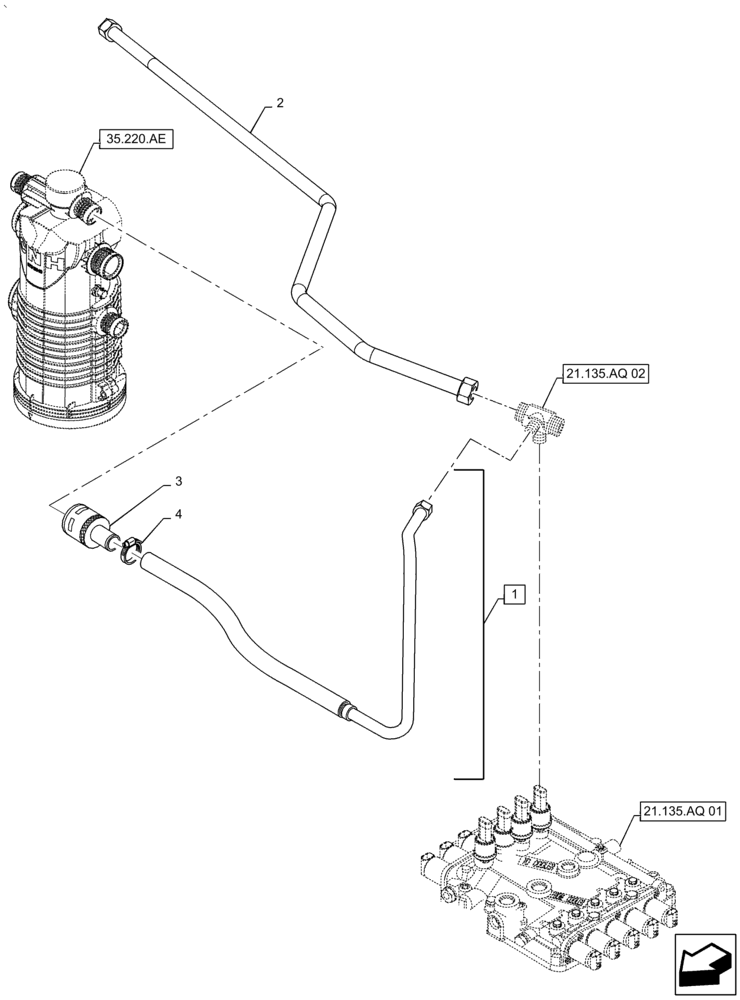 2
35.220.AE
21.135.AQ 02
3
4
1
21.135.AQ 01