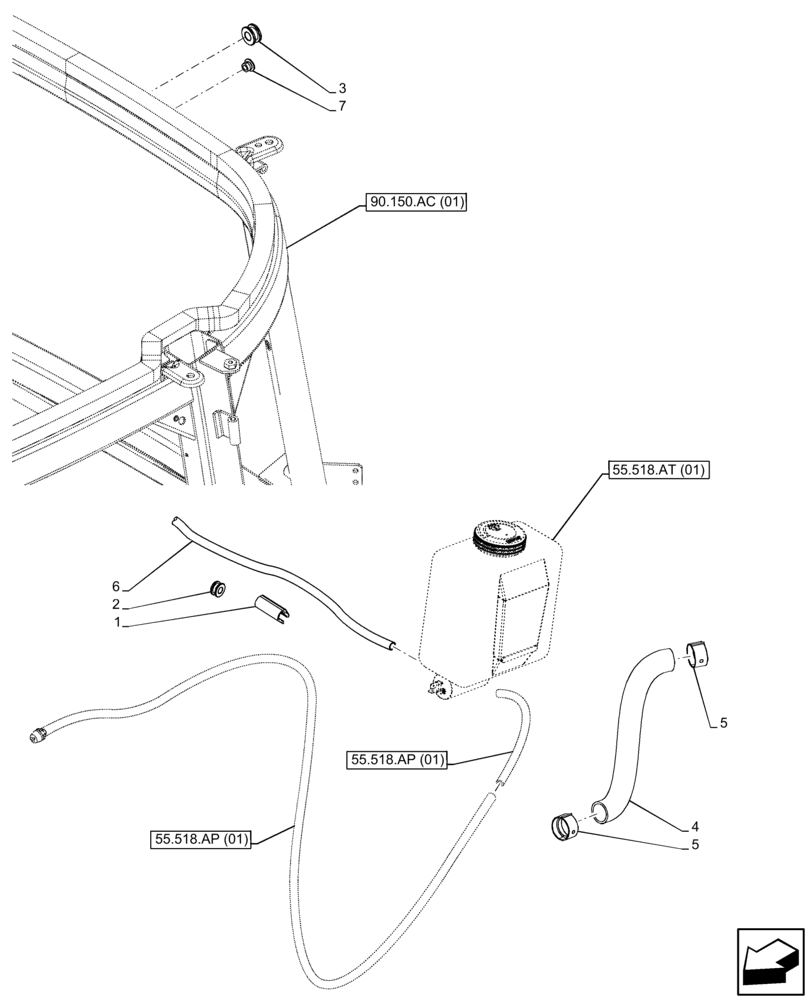 3
7
90.150.AC (01)
55.518.AT (01)
6
2
1
5
55.518.AP (01)
4
5
55.518.AP (01)