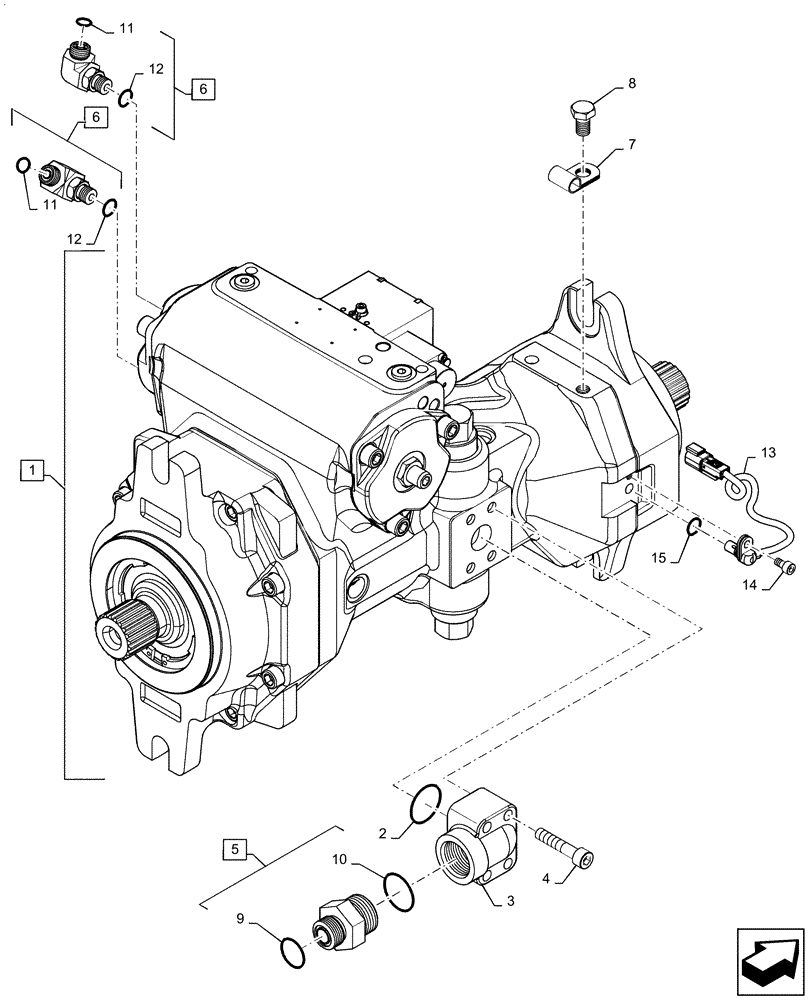 11
12
6
6
11
12
8
7
1
13
15
14
2
5
10
4
3
9