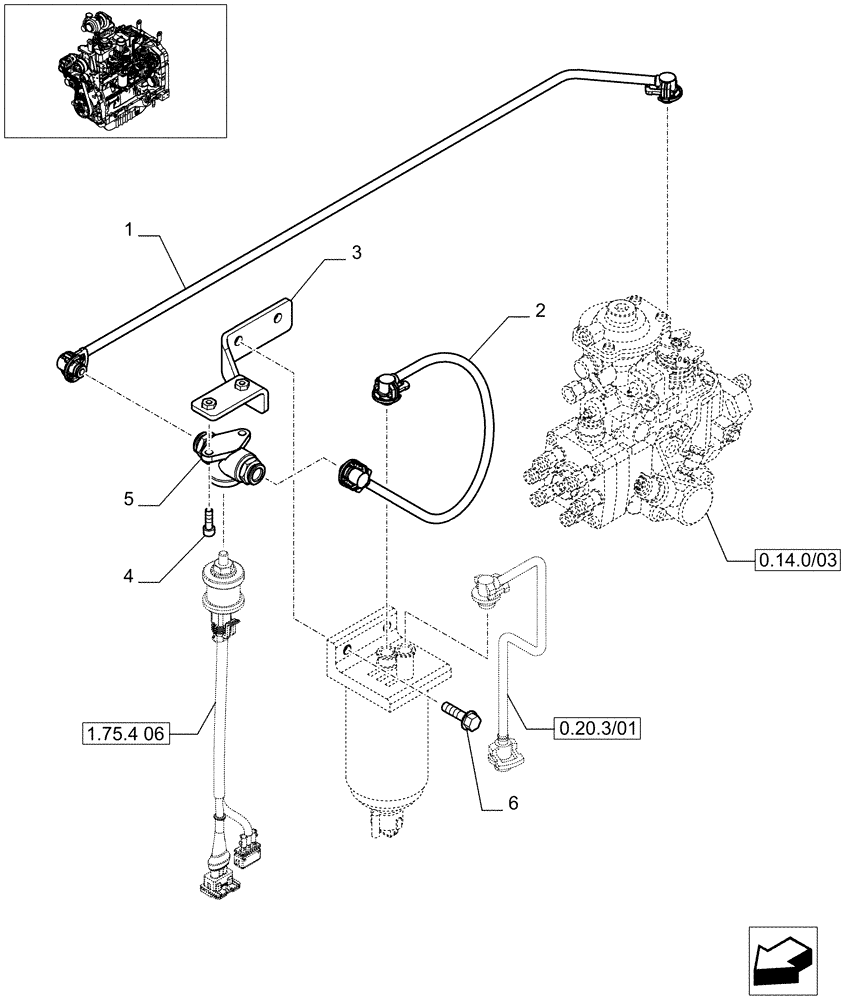 1
3
2
5
4
0.14.0/03
1.75.4 06
0.20.3/01
6