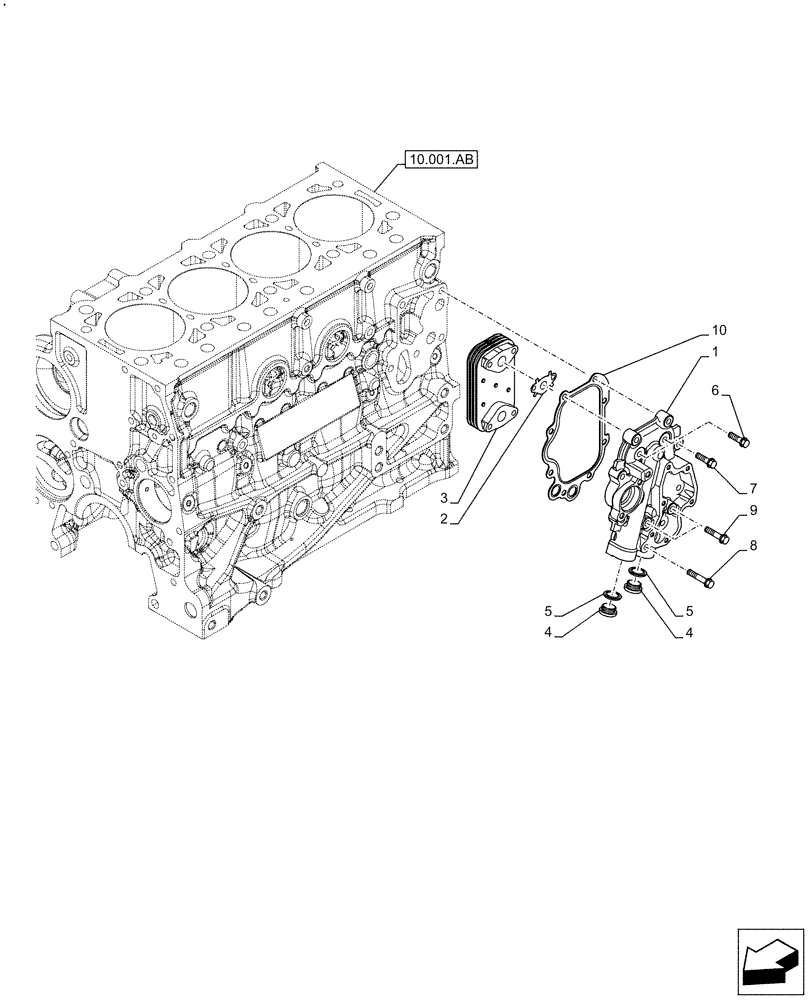 10.001.AB
10
1
6
7
9
8
3
2
5
4
5
4