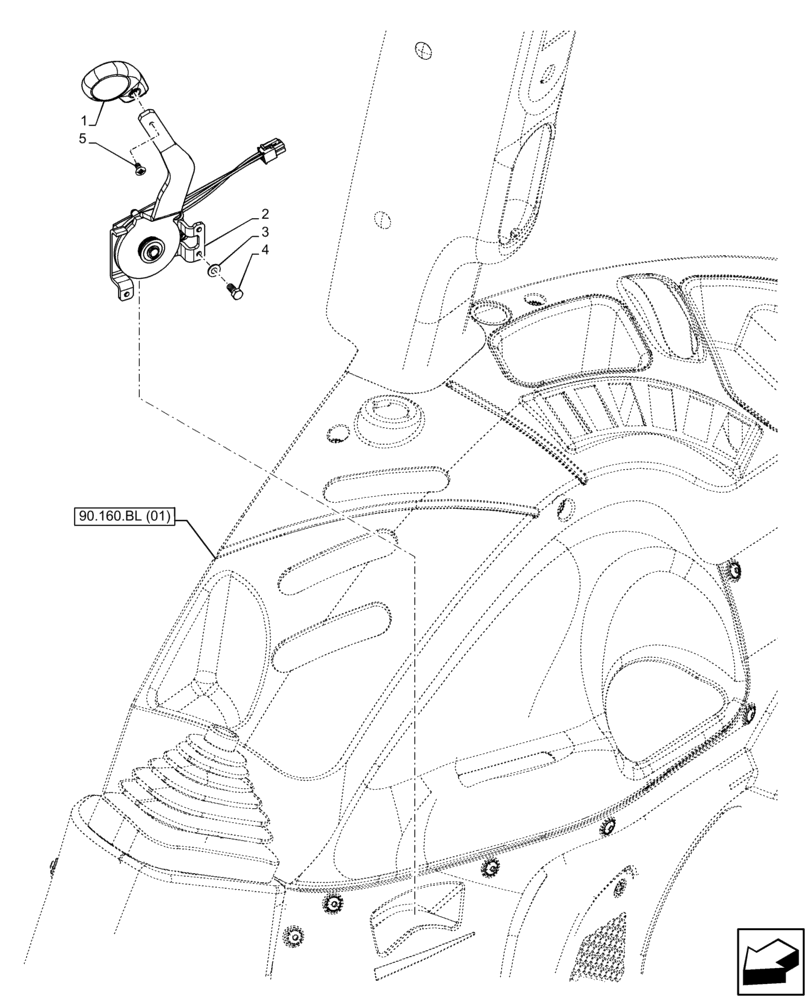 1
5
2
3
4
90.160.BL (01)