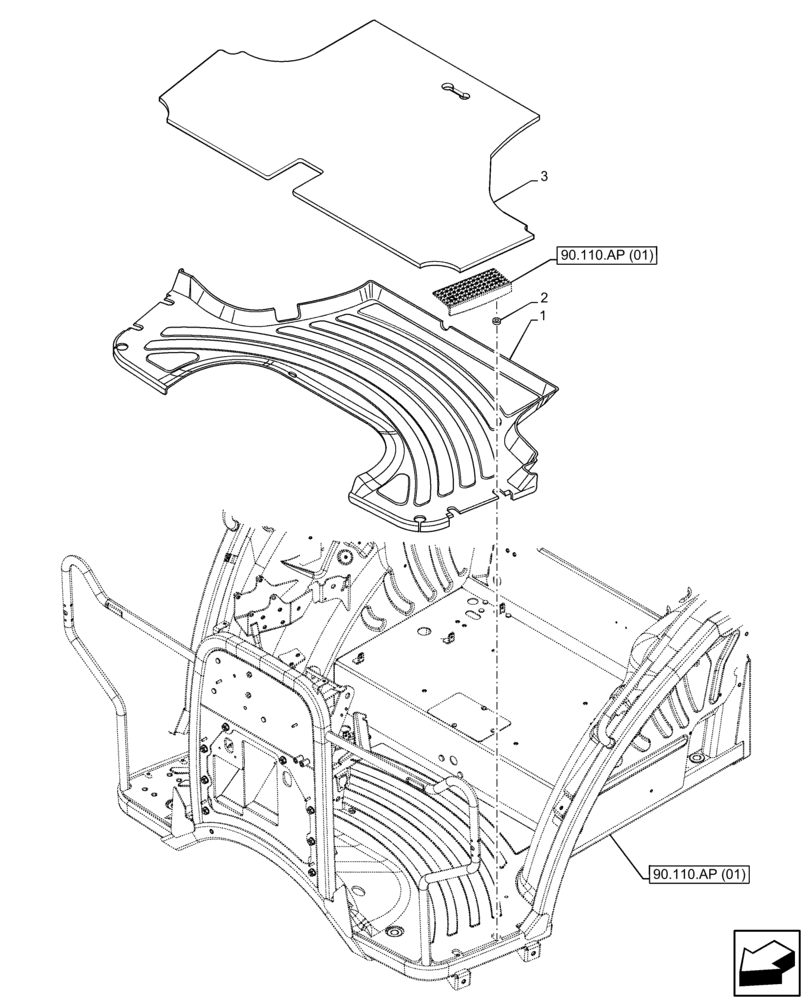 3

90.110.AP (01)

2

1

90.110.AP (01)