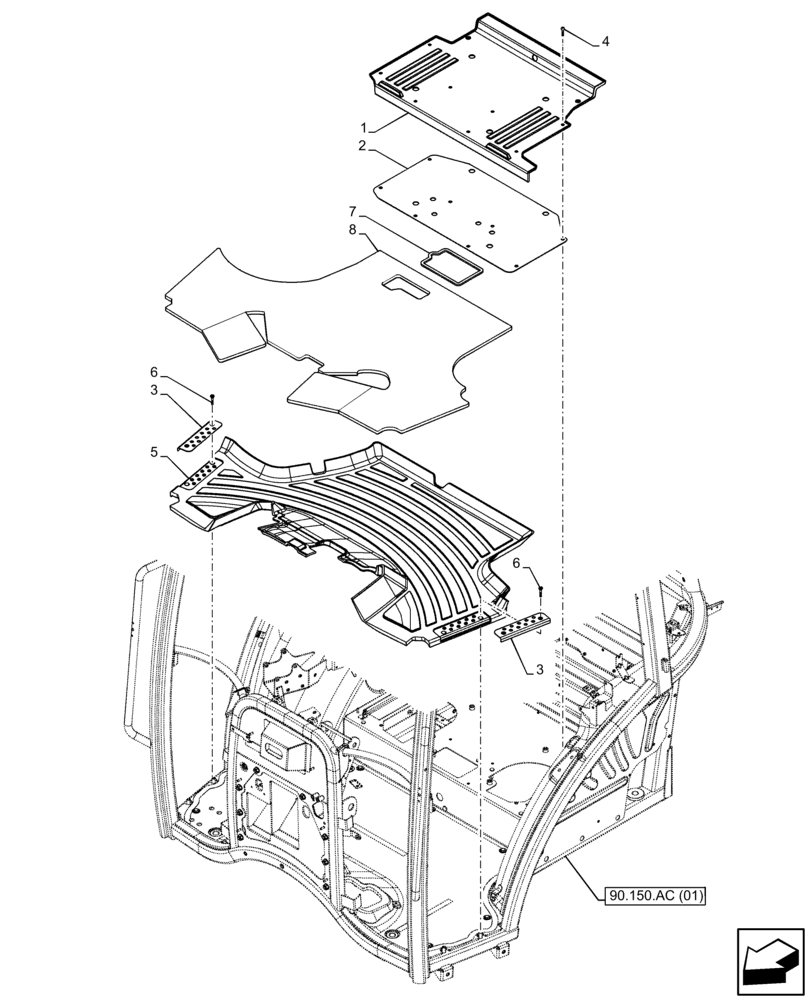 4
1
2
7
8
6
3
5
6
3
90.150.AC (01)