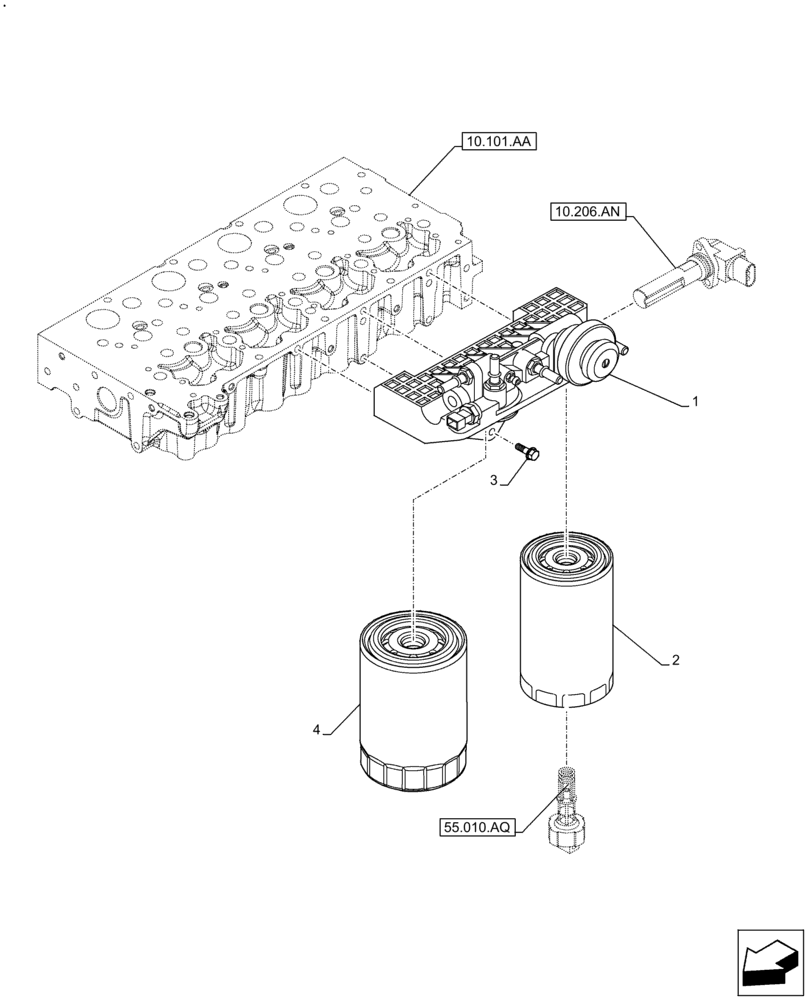 10.101.AA
10.206.AN
1
3
2
4
55.010.AQ