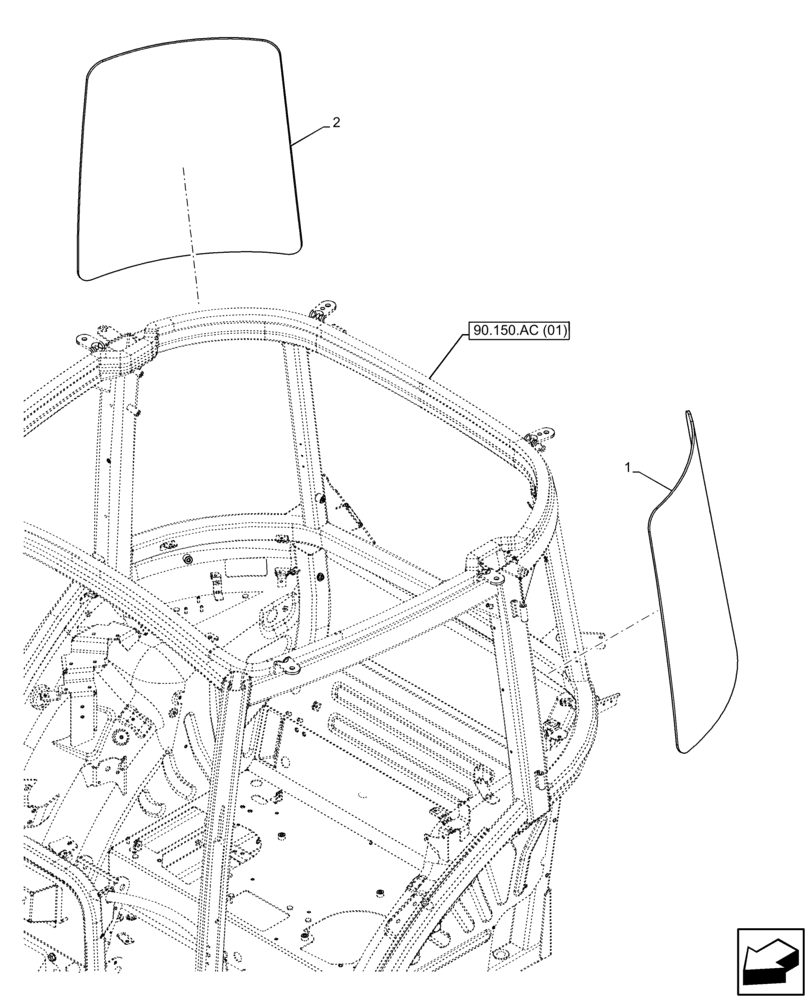 2

90.150.AC (01)

1