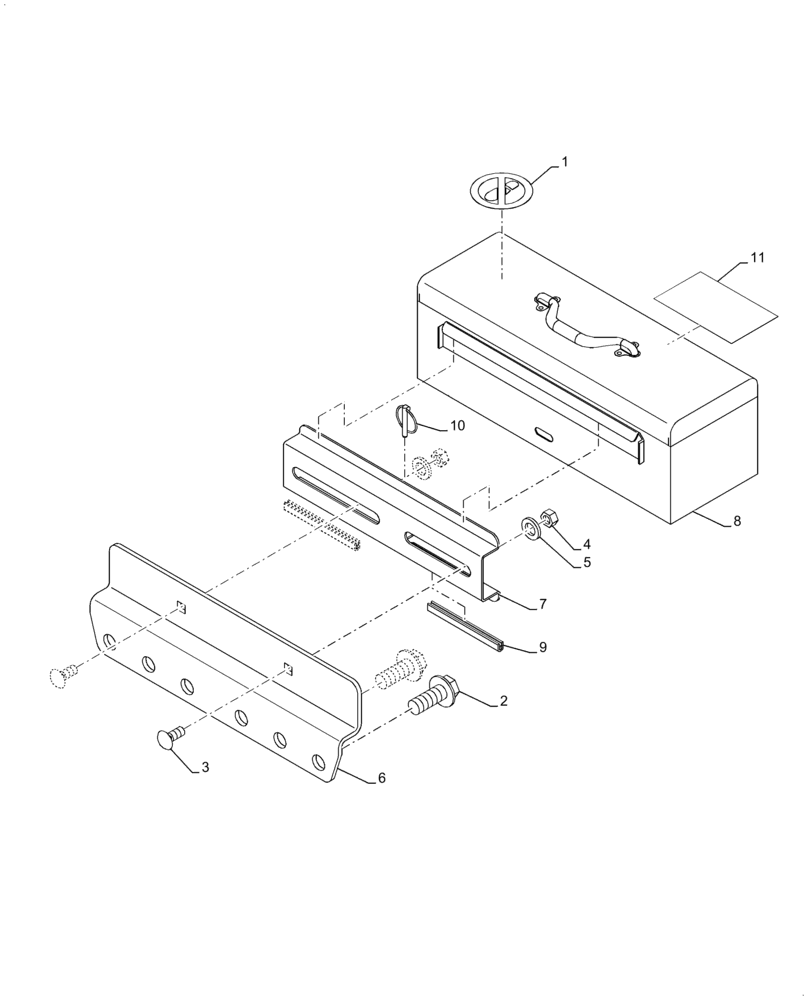 1
11
10
8
4
5
7
9
2
3
6