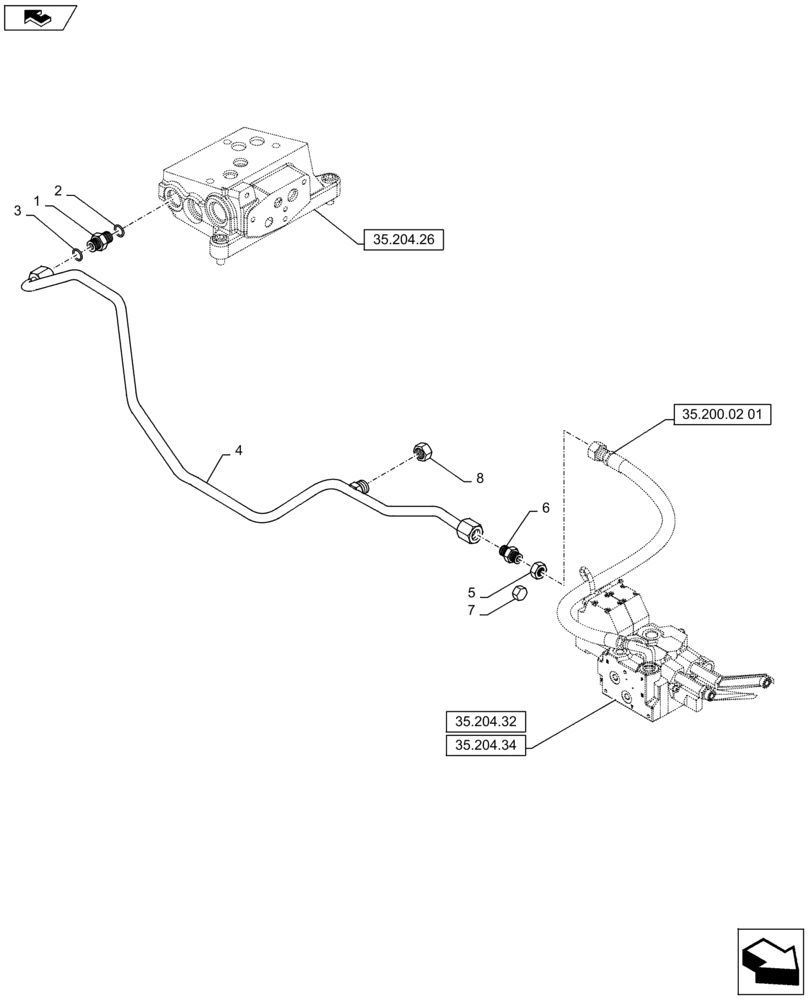 2
1
3
35.204.26
35.200.02 01
4
8
6
5
7
35.204.32
35.204.34