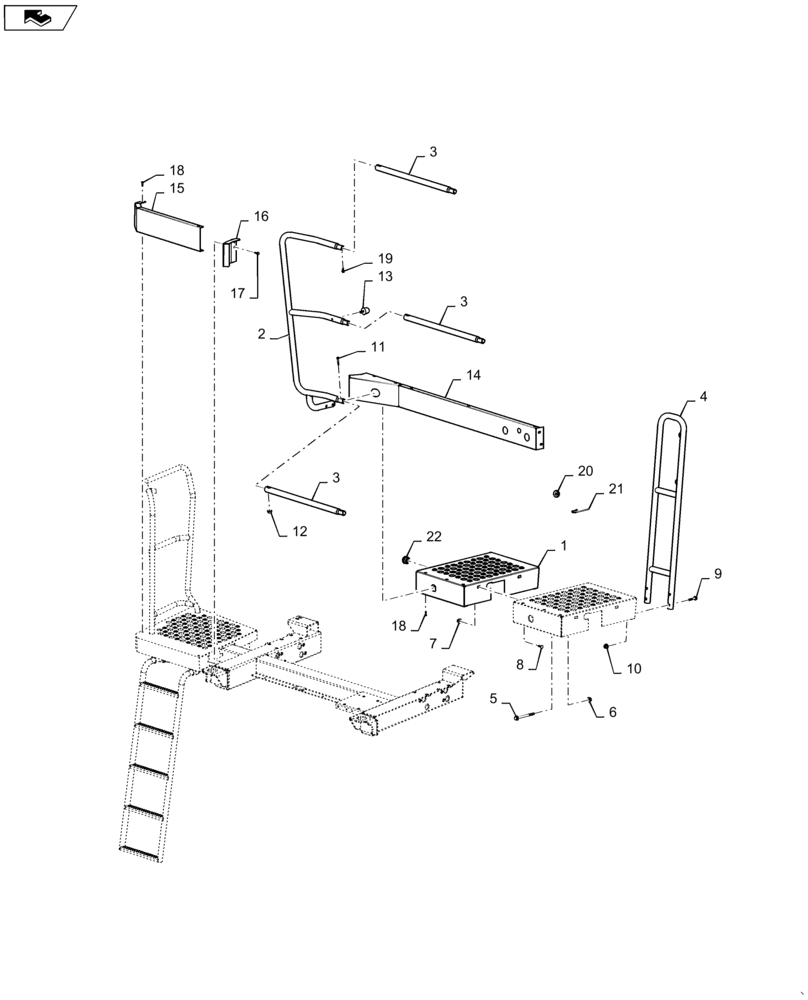 18
15
16
17
3
19
13
3
2
11
14
4
3
12
20
21
22
1
9
18
7
8
10
5
6