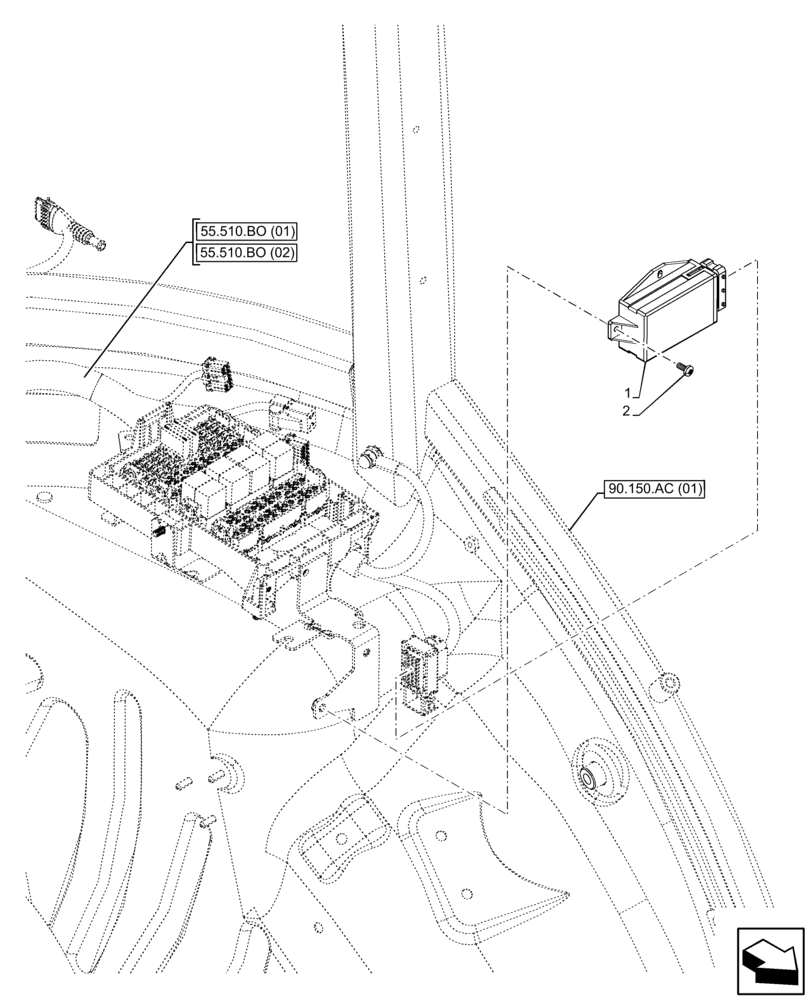 55.510.BO (01)
55.510.BO (02)
1
2
90.150.AC (01)