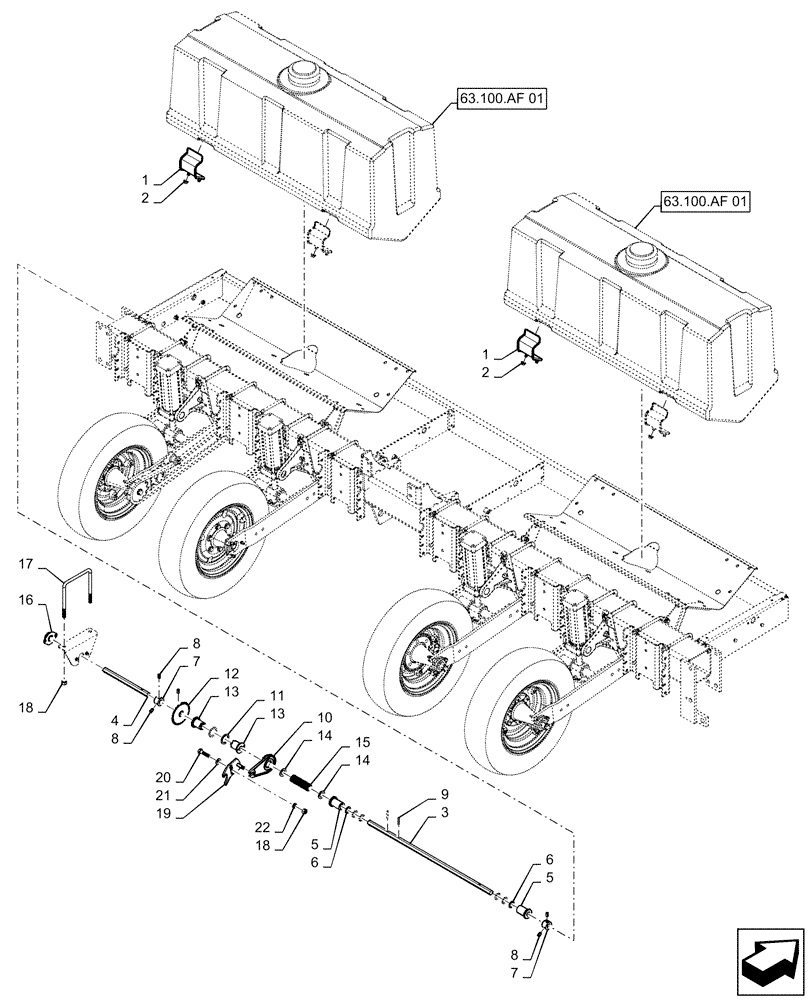 63.100.AF 01

1
2

63.100.AF 01

1
2

17
16
18
8
7
4
8
12
13
11
13
10
14
15
14
20
21
19
22
18
5
6
9
3
6
5
8
7