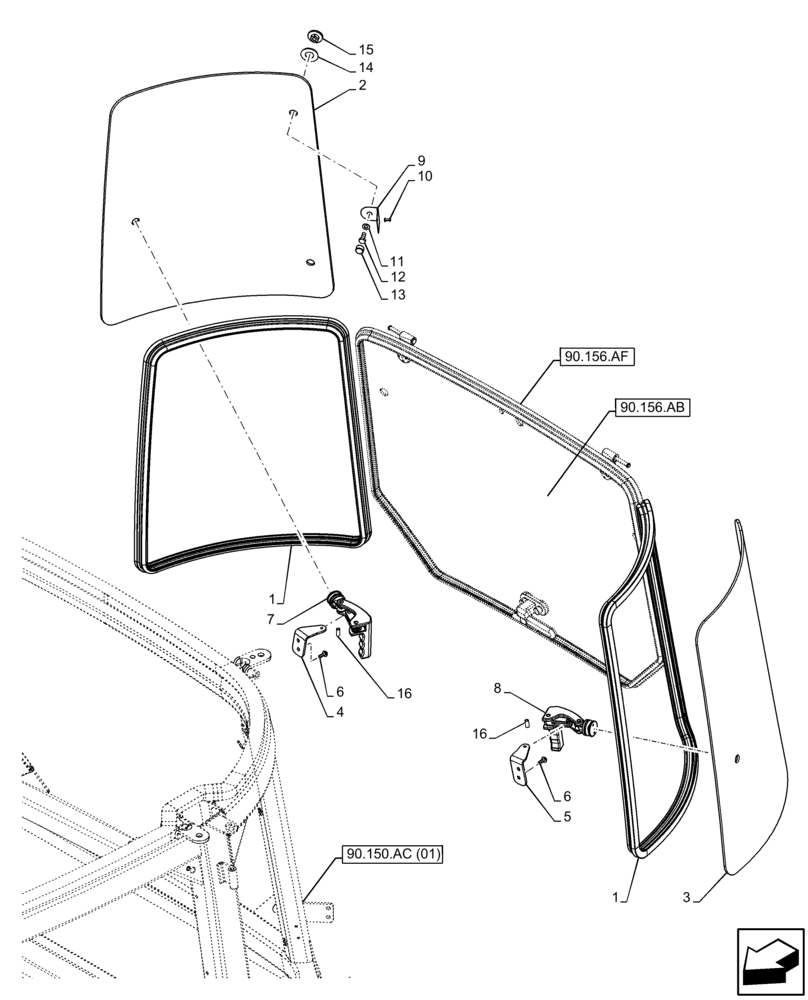 15
14
2
9
10
11
12
13
90.156.AF
90.156.AB
1
7
6
4
16
8
16
6
5
90.150.AC (01)
1
3