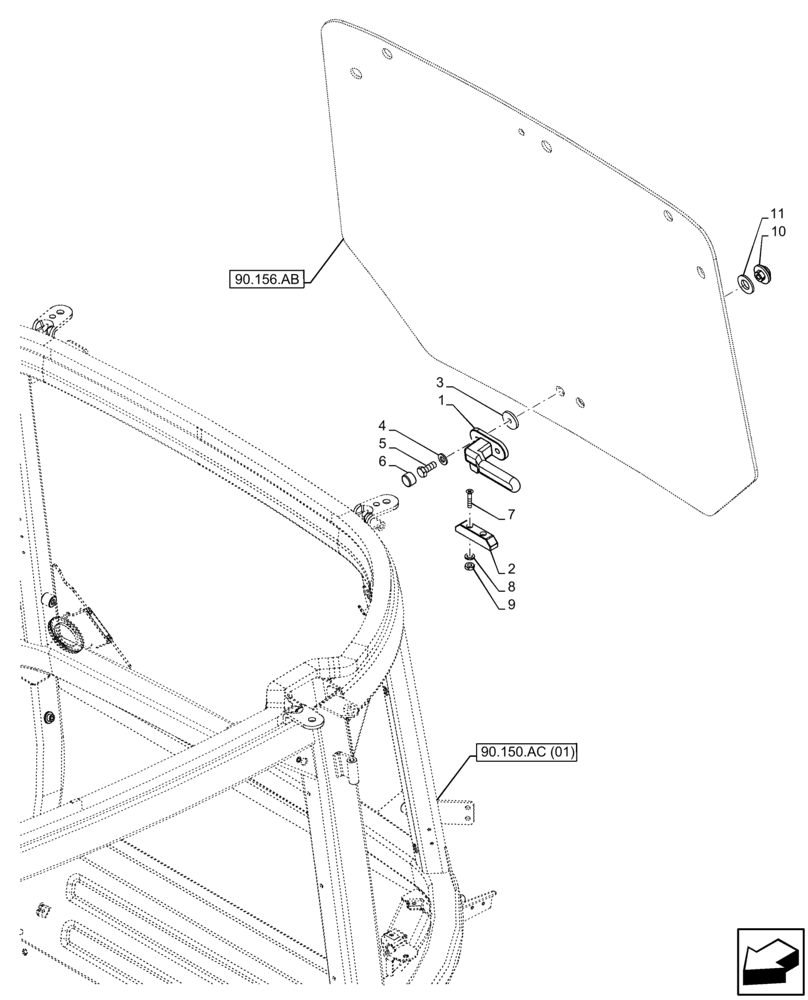 11
10
90.156.AB
3
1
4
5
6
7
2
8
9
90.150.AC (01)