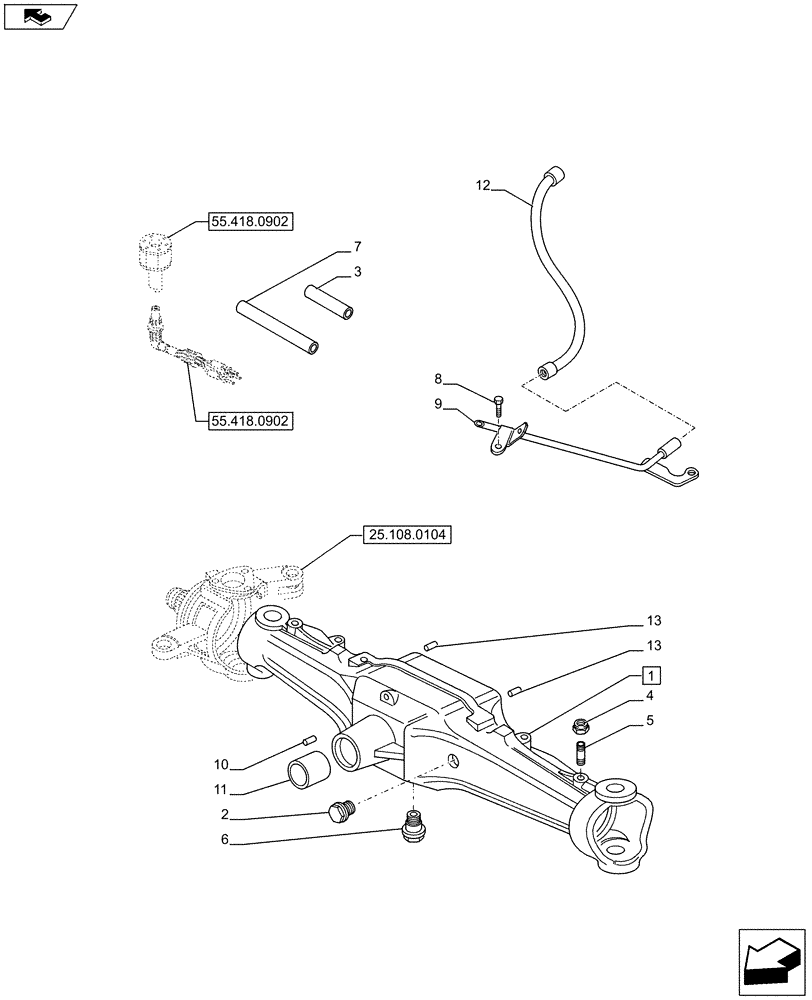 55.418.0902

7

3

12

55.418.0902

8

9

25.108.0104

13

13

1

4

5

10

11

2

6