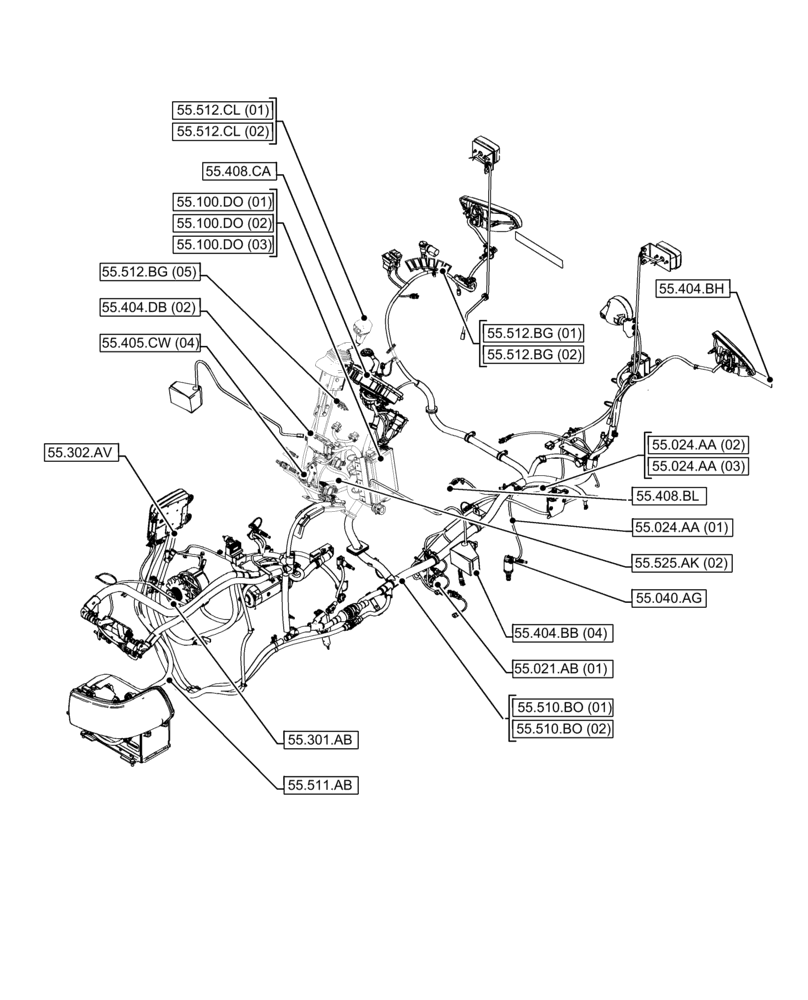 55.512.CL (01)
55.512.CL (02)
55.408.CA
55.100.DO (01)
55.100.DO (02)
55.100.DO (03)
55.512.BG (05)
55.404.DB (02)
55.405.CW (04)
55.302.AV
55.512.BG (01)
55.512.BG (02)
55.404.BH
55.024.AA (02)
55.024.AA (03)
55.408.BL
55.024.AA (01)
55.525.AK (02)
55.040.AG
55.404.BB (04)
55.021.AB (01)
55.510.BO (01)
55.510.BO (02)
55.301.AB
55.511.AB