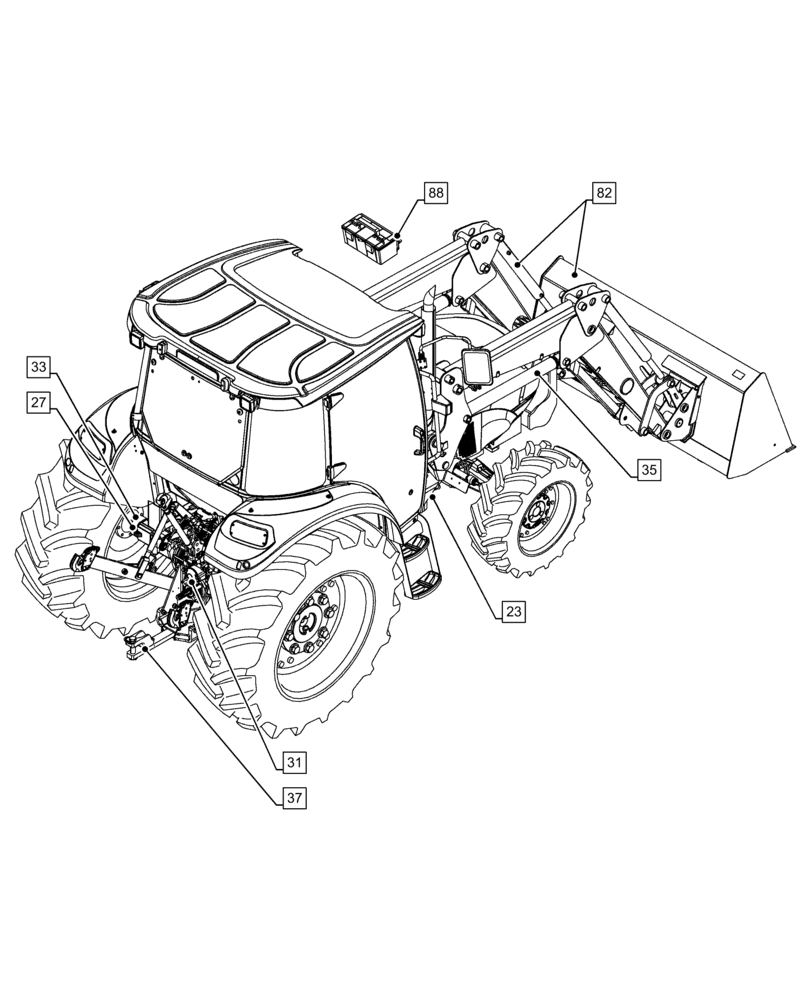 88
82
33
27
35
23
31
37