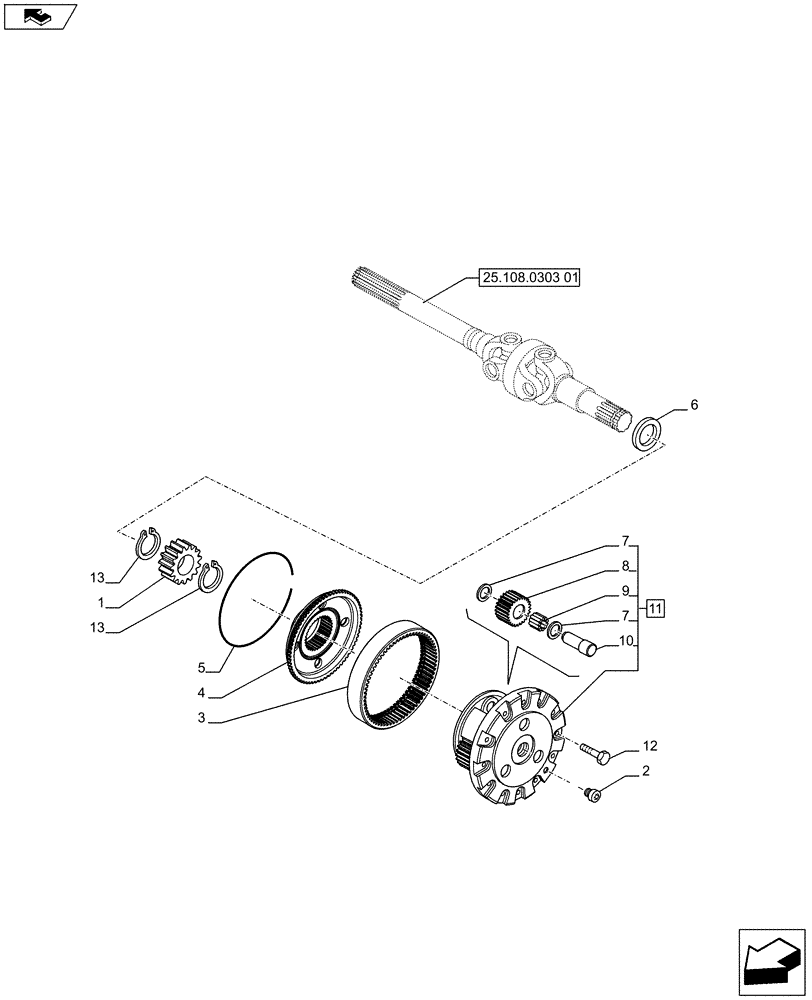 25.108.0303 01
6
7
8
9
7
10
11
13
1
13
5
4
3
12
2