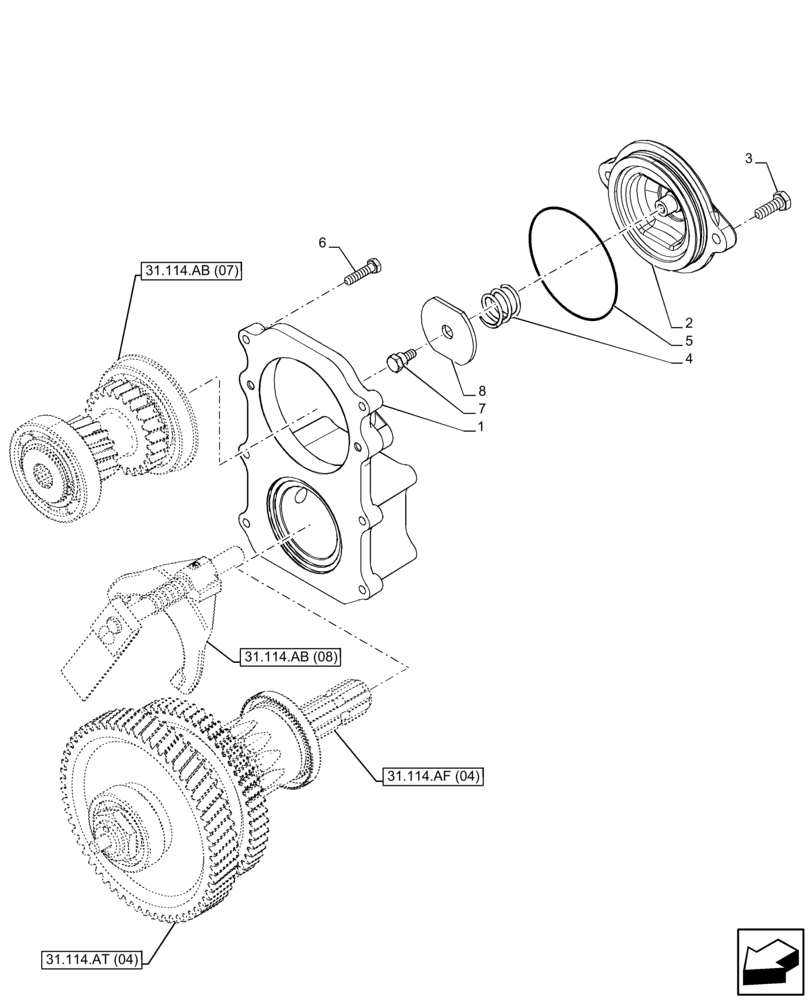 3
6
31.114.AB (07)
2
5
4
8
7
1
31.114.AB (08)
31.114.AF (04)
31.114.AT (04)