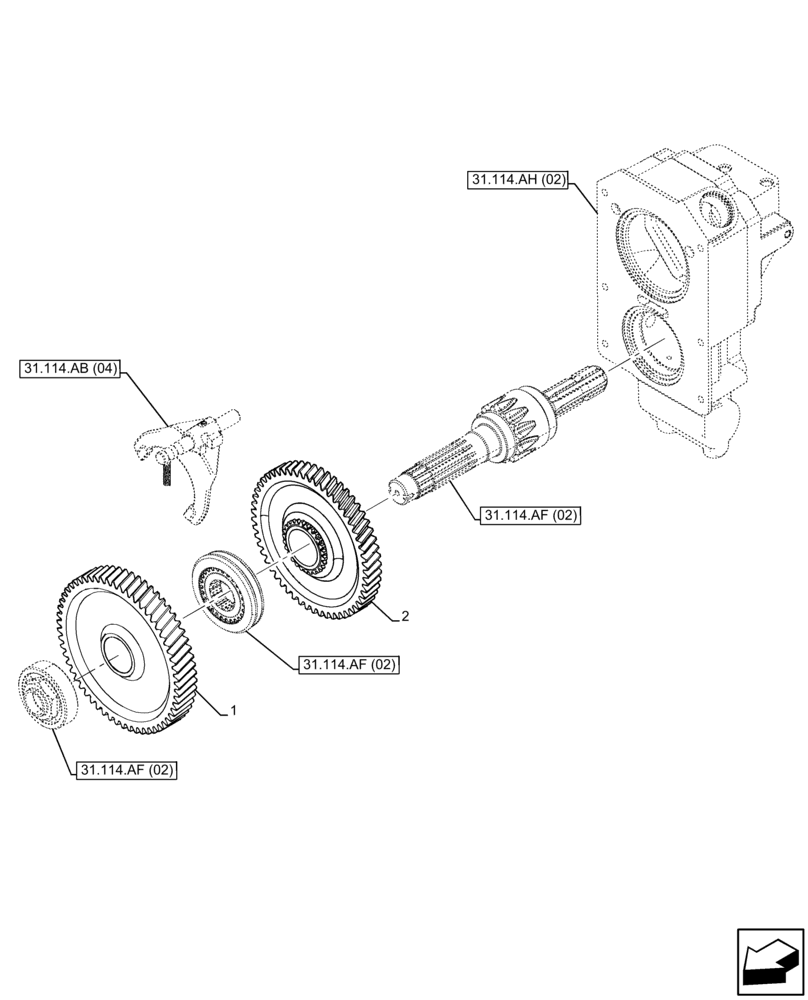 31.114.AH (02)

31.114.AB (04)

31.114.AF (02)

2

31.114.AF (02)

1

31.114.AF (02)